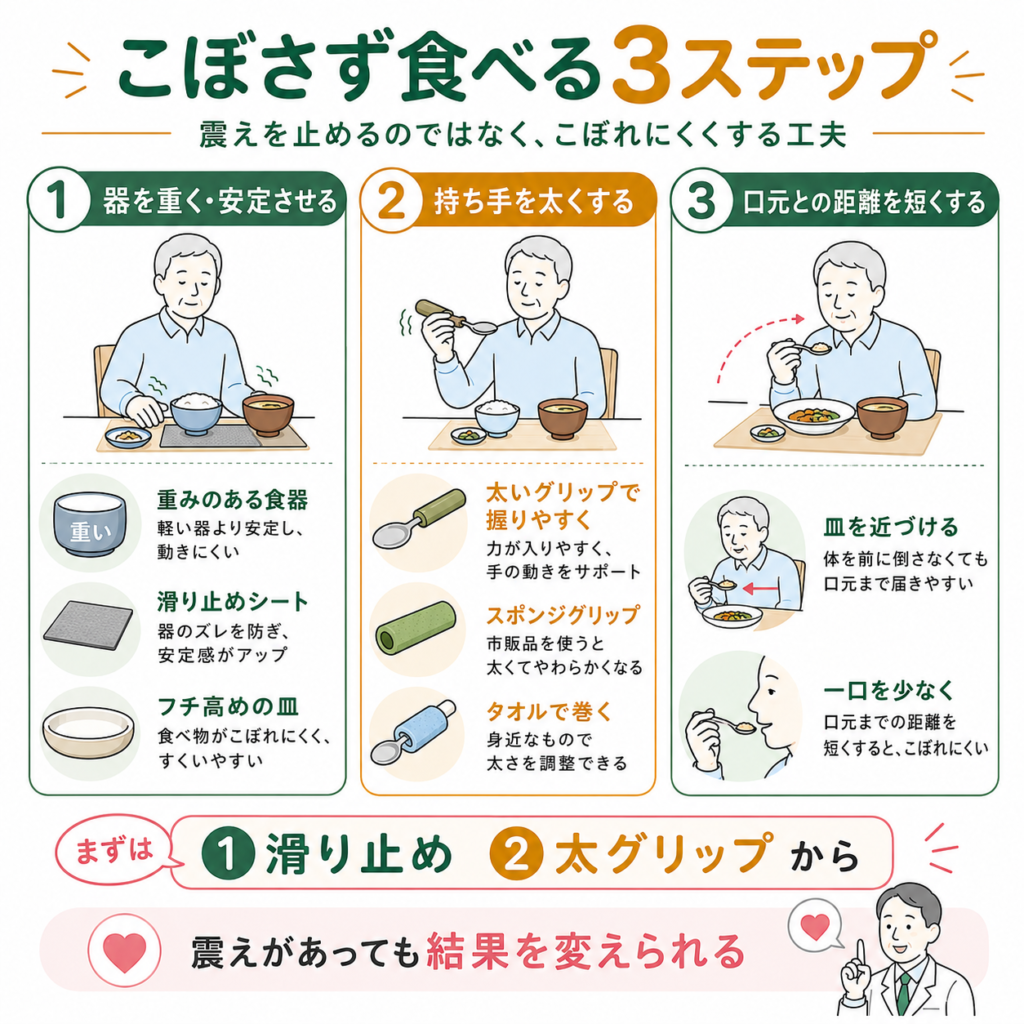 こぼさず食べる3ステップ

震えを止めるのではなく、こぼれにくくする工夫

1 器を重く・安定させる

重い

重みのある食器
軽い器より安定し、動きにくい

滑り止めシート
器のズレを防ぎ、安定感がアップ

フチ高めの皿
食べ物がこぼれにくく、すくいやすい

2 持ち手を太くする

太いグリップで握りやすく
力が入りやすく、手の動きをサポート

スポンジグリップ
市販品を使うと太くてやわらかくなる

タオルで巻く
身近なもので太さを調整できる

3 口元との距離を短くする

皿を近づける
体を前に倒さなくても口元まで届きやすい

一口を少なく
口元までの距離を短くすると、こぼれにくい

まずは 1 滑り止め 2 太グリップ から

震えがあっても結果を変えられる