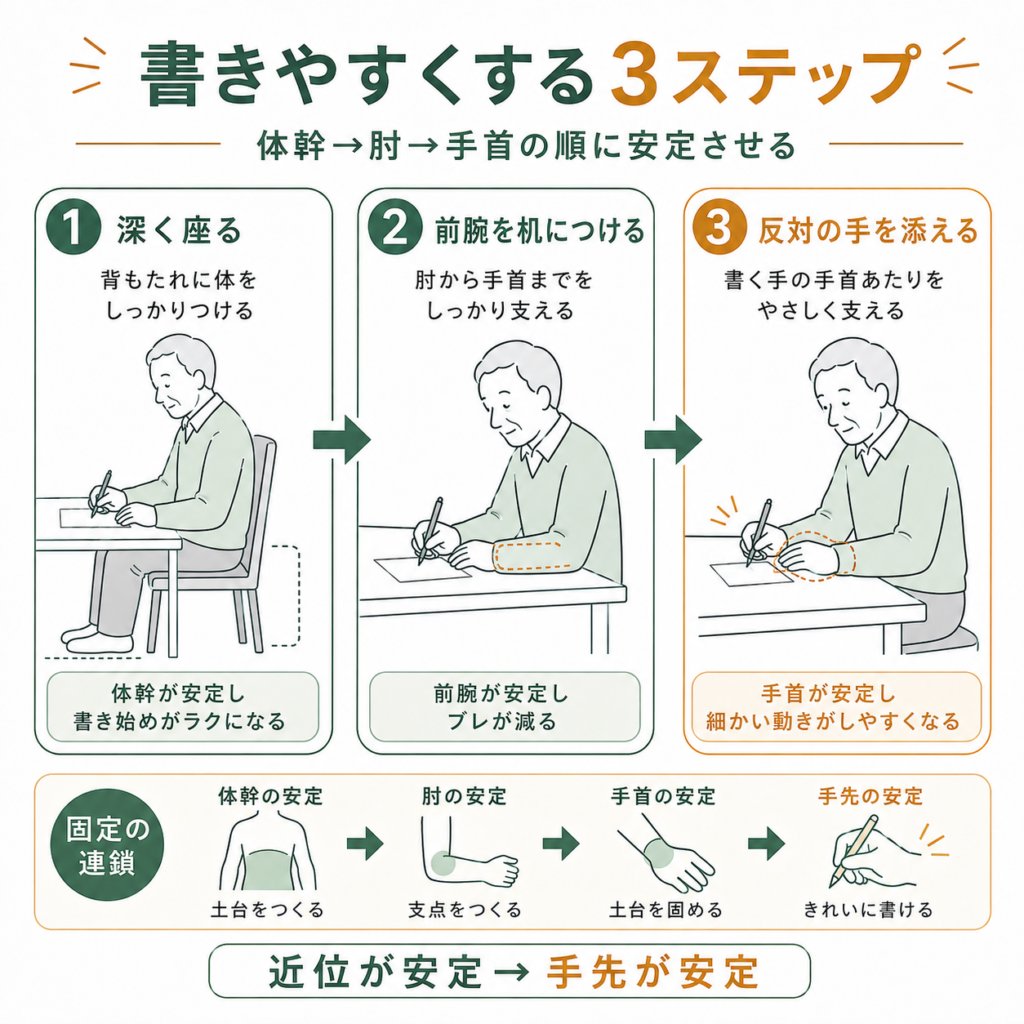 書きやすくする3ステップ

体幹→肘→手首の順に安定させる

1 深く座る

背もたれに体をしっかりつける

体幹が安定し書き始めがラクになる

2 前腕を机につける

肘から手首までをしっかり支える

前腕が安定しブレが減る

3 反対の手を添える

書く手の手首あたりをやさしく支える

手首が安定し細かい動きがしやすくなる

固定の連鎖

体幹の安定
土台をつくる

肘の安定
支点をつくる

手首の安定
土台を固める

手先の安定
きれいに書ける

近位が安定→ 手先が安定