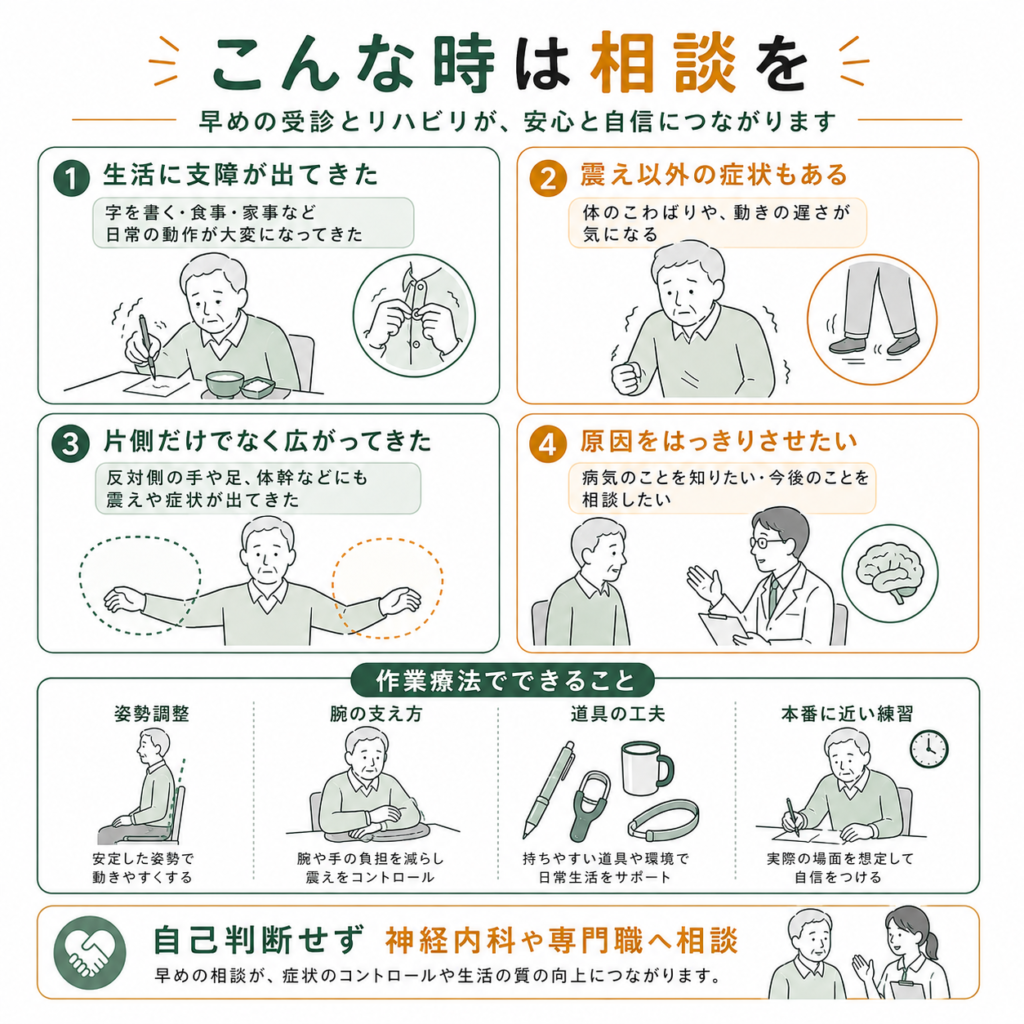 こんな時は相談を

早めの受診とリハビリが、安心と自信につながります

1 生活に支障が出てきた

字を書く・食事・家事など日常の動作が大変になってきた

2 震え以外の症状もある

体のこわばりや、動きの遅さが気になる

3 片側だけでなく広がってきた

反対側の手や足、体幹などにも震えや症状が出てきた

4 原因をはっきりさせたい

病気のことを知りたい・今後のことを相談したい

作業療法でできること

姿勢調整

安定した姿勢で動きやすくする

腕の支え方

腕や手の負担を減らし震えをコントロール

道具の工夫

持ちやすい道具や環境で日常生活をサポート

本番に近い練習

実際の場面を想定して自信をつける

自己判断せず 神経内科や専門職へ相談

早めの相談が、症状のコントロールや生活の質の向上につながります。