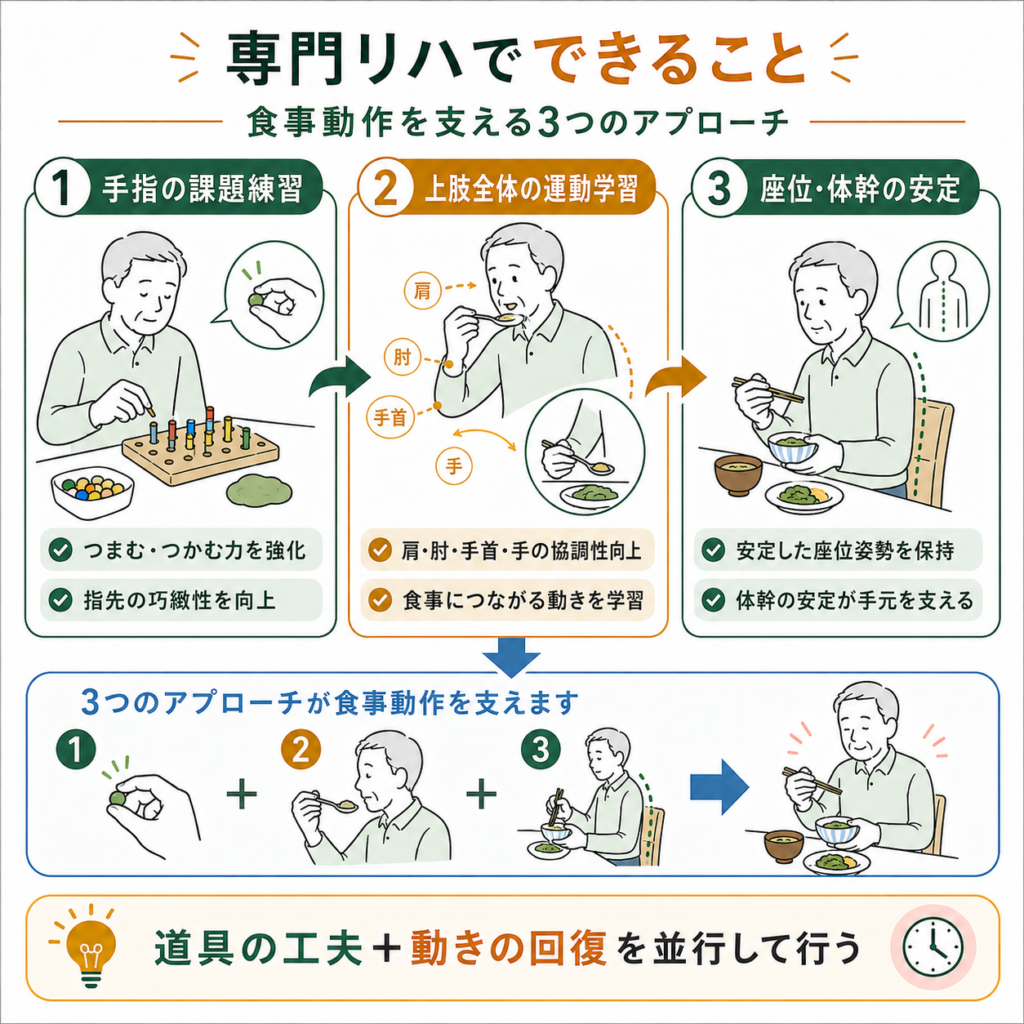 専門リハでできること

食事動作を支える3つのアプローチ

1 手指の課題練習

つまむ・つかむ力を強化

指先の巧緻性を向上

2 上肢全体の運動学習

肩

肘

手首

手

肩・肘・手首・手の協調性向上

食事につながる動きを学習

3 座位・体幹の安定

安定した座位姿勢を保持

体幹の安定が手元を支える

3つのアプローチが食事動作を支えます

1 + 2 + 3

道具の工夫＋動きの回復を並行して行う