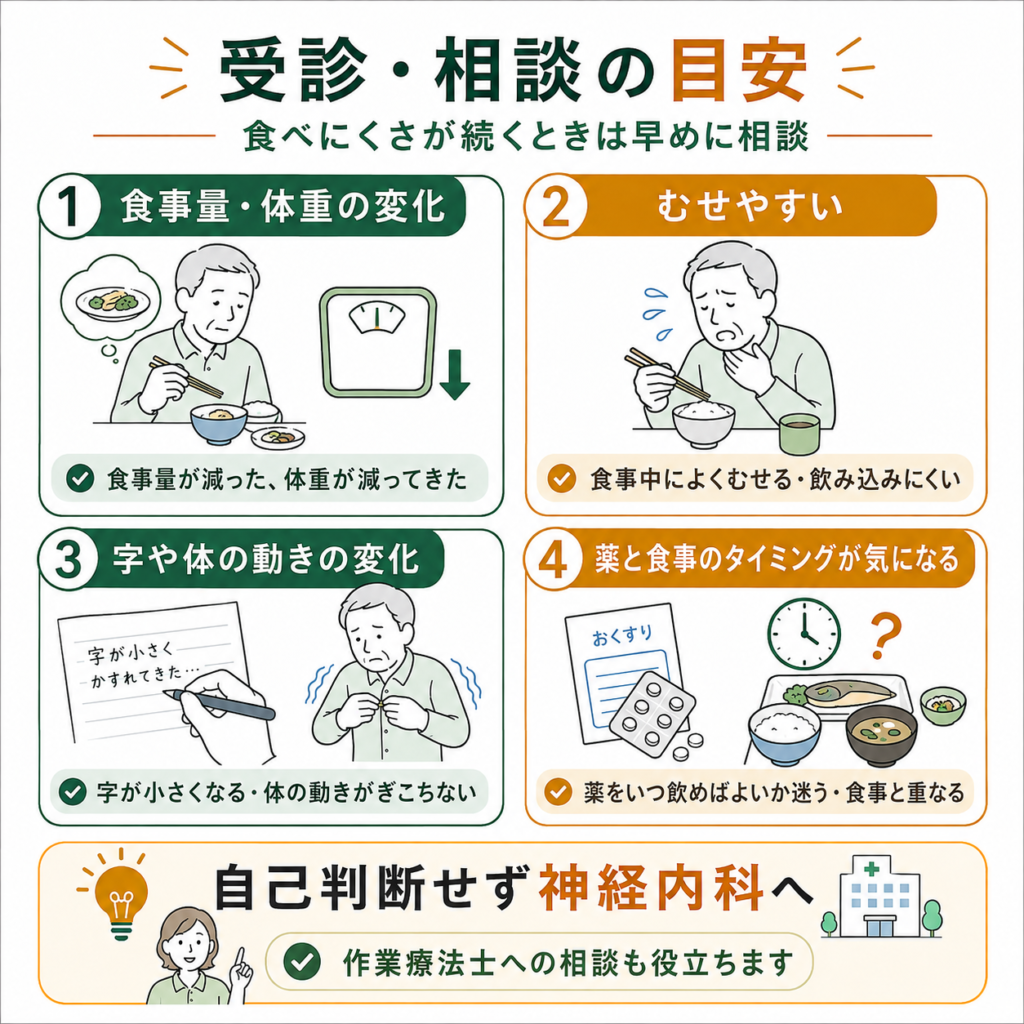 受診・相談の目安

食べにくさが続くときは早めに相談

1 食事量・体重の変化

食事量が減った、体重が減ってきた

2 むせやすい

食事中によくむせる・飲み込みにくい

3 字や体の動きの変化

字が小さく
かすれてきた…

字が小さくなる・体の動きがぎこちない

4 薬と食事のタイミングが気になる

おくすり

?

薬をいつ飲めばよいか迷う・食事と重なる

自己判断せず神経内科へ

作業療法士への相談も役立ちます