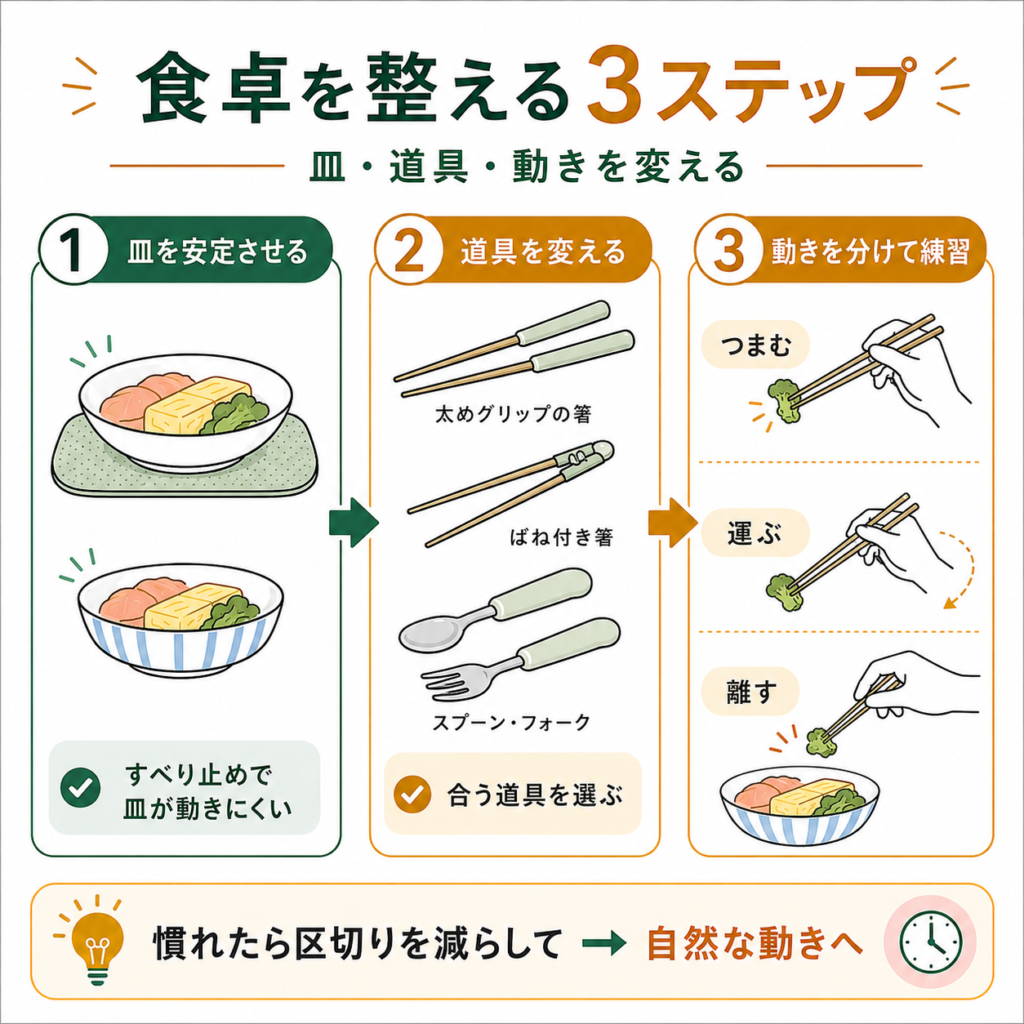 食卓を整える3ステップ

皿・道具・動きを変える

1 皿を安定させる

すべり止めで皿が動きにくい

2 道具を変える

太めグリップの箸

ばね付き箸

スプーン・フォーク

合う道具を選ぶ

3 動きを分けて練習

つまむ

運ぶ

離す

慣れたら区切りを減らして → 自然な動きへ