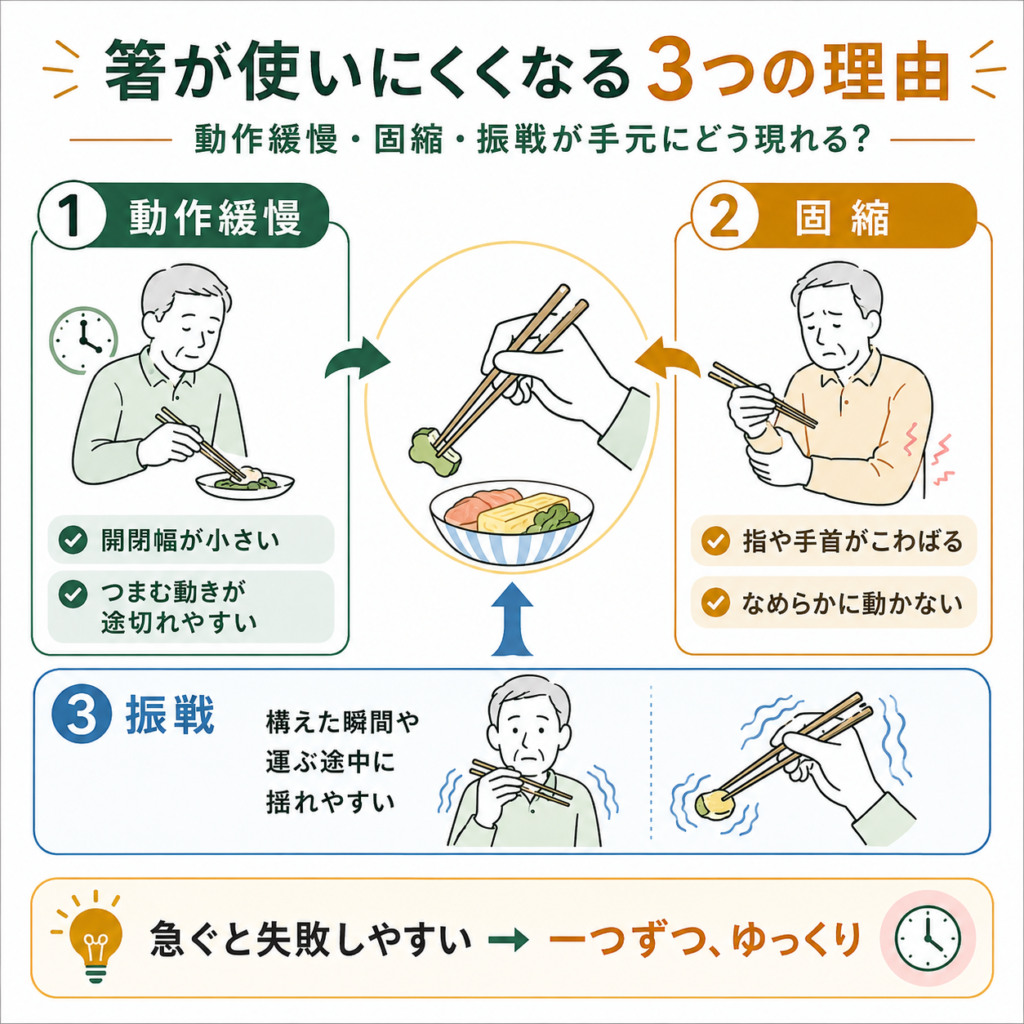 箸が使いにくくなる3つの理由

動作緩慢・固縮・振戦が手元にどう現れる?

1 動作緩慢

開閉幅が小さい

つまむ動きが途切れやすい

2 固縮

指や手首がこわばる

なめらかに動かない

3 振戦

構えた瞬間や運ぶ途中に揺れやすい

急ぐと失敗しやすい → 一つずつ、ゆっくり