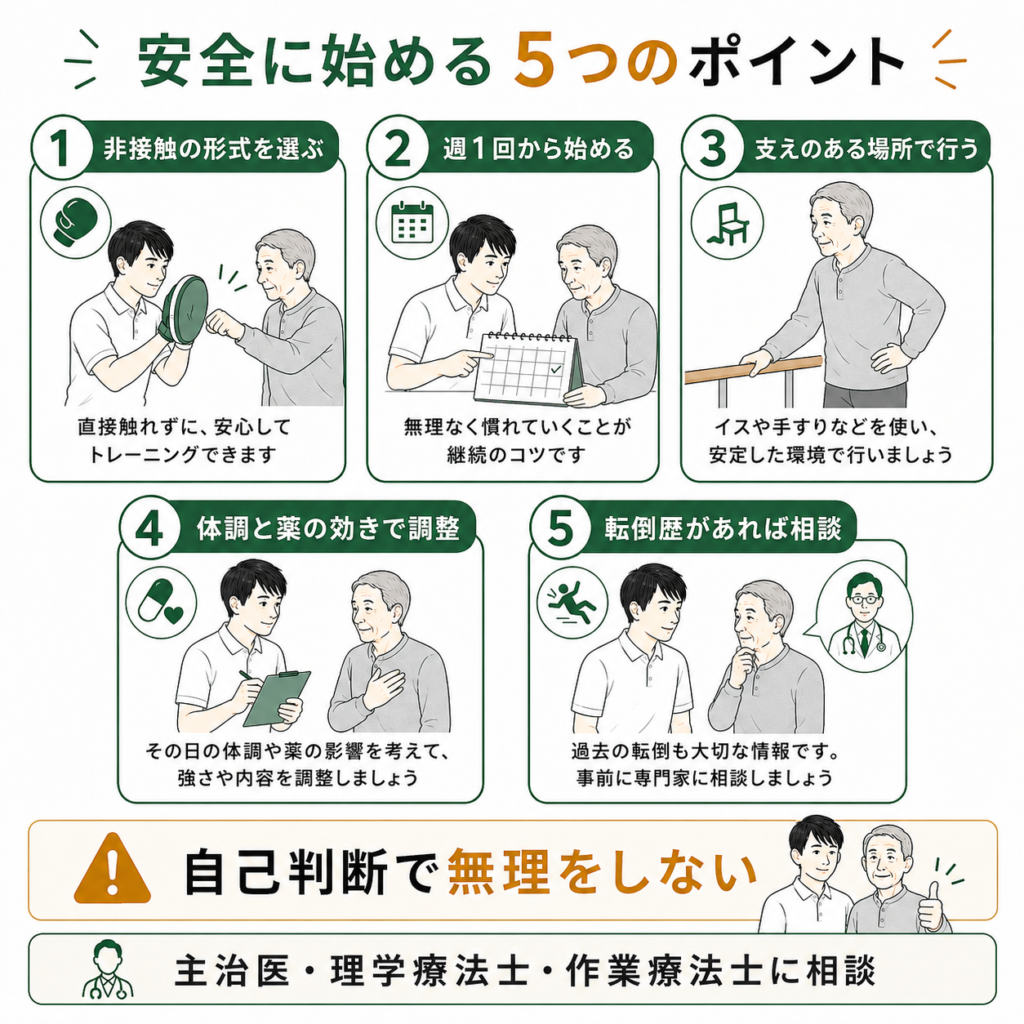 安全に始める5つのポイント

1 非接触の形式を選ぶ

直接触れずに、安心してトレーニングできます

2 週1回から始める

無理なく慣れていくことが継続のコツです

3 支えのある場所で行う

イスや手すりなどを使い、安定した環境で行いましょう

4 体調と薬の効きで調整

その日の体調や薬の影響を考えて、強さや内容を調整しましょう

5 転倒歴があれば相談

過去の転倒も大切な情報です。事前に専門家に相談しましょう

自己判断で無理をしない

主治医・理学療法士・作業療法士に相談