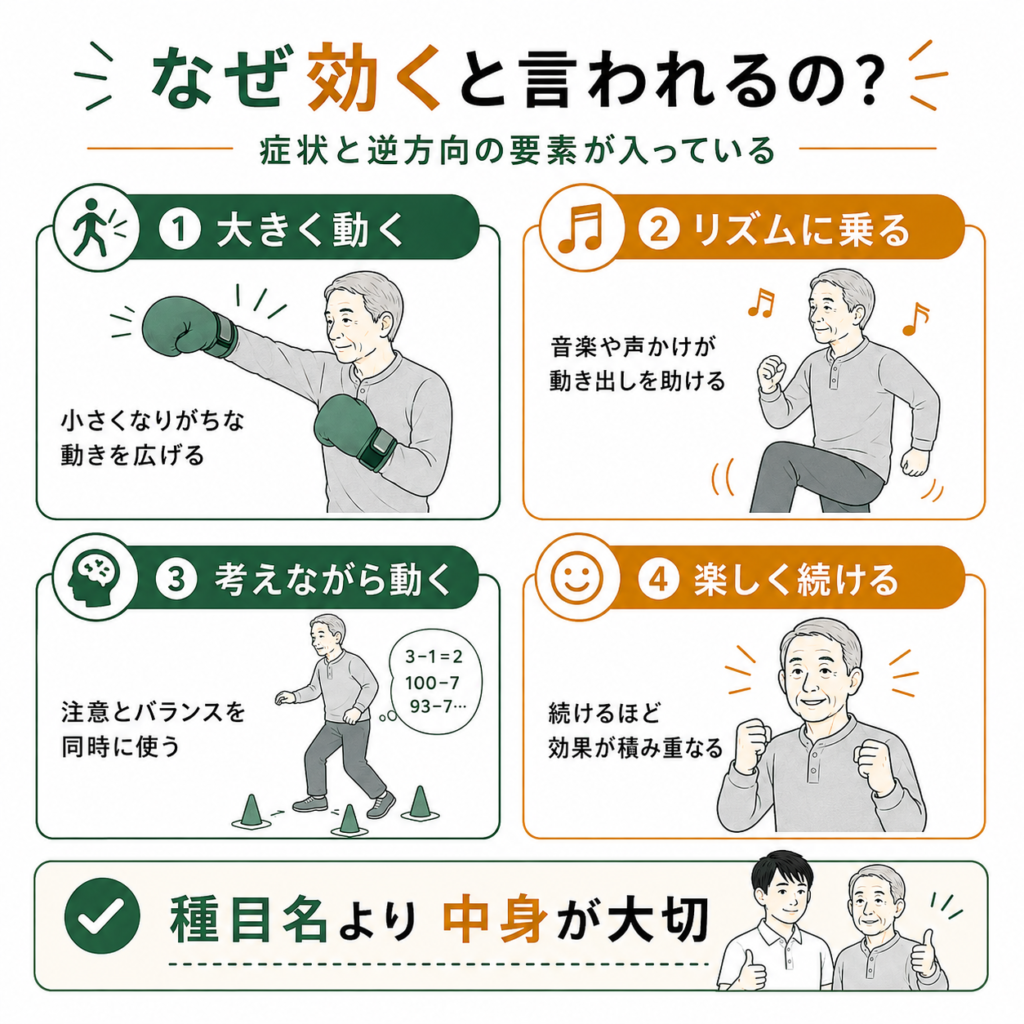 なぜ効くと言われるの？

症状と逆方向の要素が入っている

1 大きく動く

小さくなりがちな動きを広げる

2 リズムに乗る

音楽や声かけが動き出しを助ける

3 考えながら動く

注意とバランスを同時に使う

3−1＝2
100−7
93−7…

4 楽しく続ける

続けるほど効果が積み重なる

種目名より中身が大切