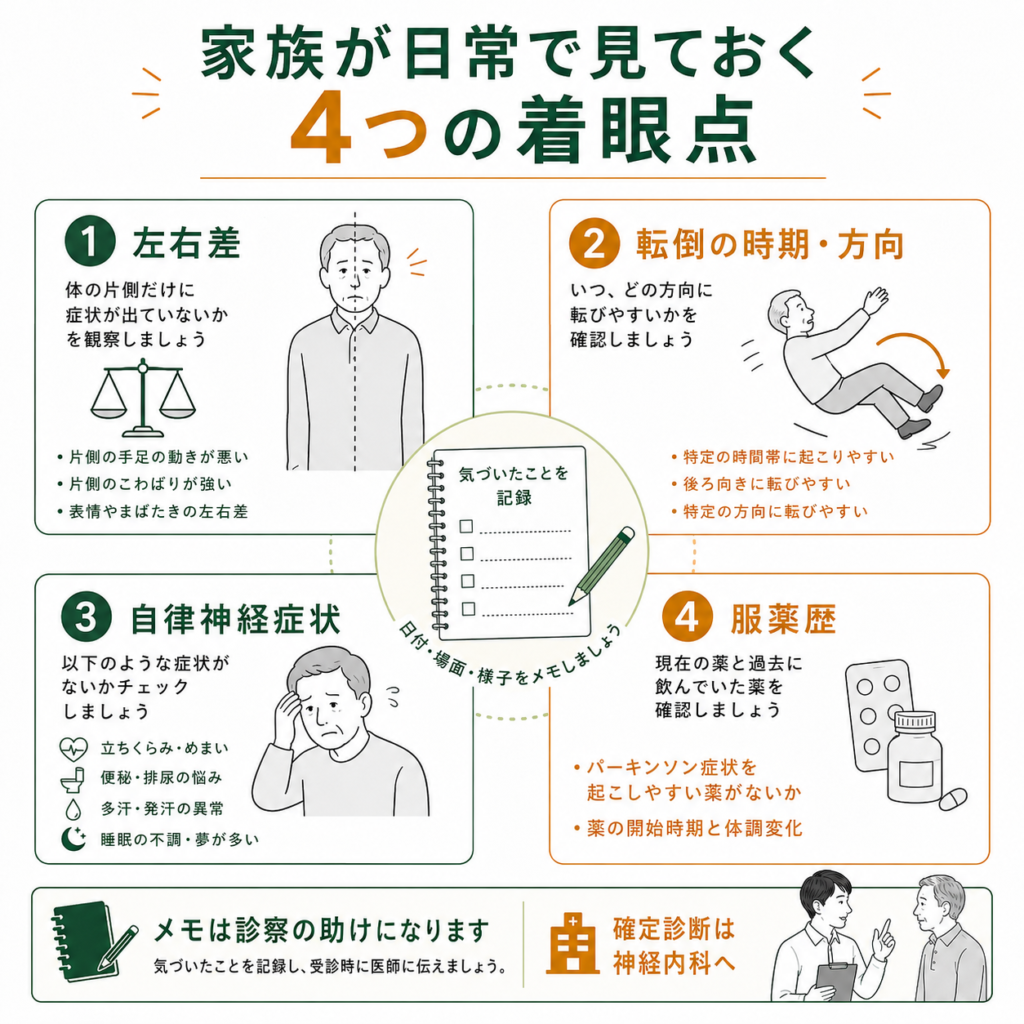 家族が日常で見ておく
4つの着眼点

1 左右差

体の片側だけに症状が出ていないかを観察しましょう

・片側の手足の動きが悪い
・片側のこわばりが強い
・表情やまばたきの左右差

2 転倒の時期・方向

いつ、どの方向に転びやすいかを確認しましょう

・特定の時間帯に起こりやすい
・後ろ向きに転びやすい
・特定の方向に転びやすい

気づいたことを記録

日付・場面・様子をメモしましょう

3 自律神経症状

以下のような症状がないかチェックしましょう

立ちくらみ・めまい
便秘・排尿の悩み
多汗・発汗の異常
睡眠の不調・夢が多い

4 服薬歴

現在の薬と過去に飲んでいた薬を確認しましょう

・パーキンソン症状を起こしやすい薬がないか
・薬の開始時期と体調変化

メモは診察の助けになります
気づいたことを記録し、受診時に医師に伝えましょう。

確定診断は神経内科へ