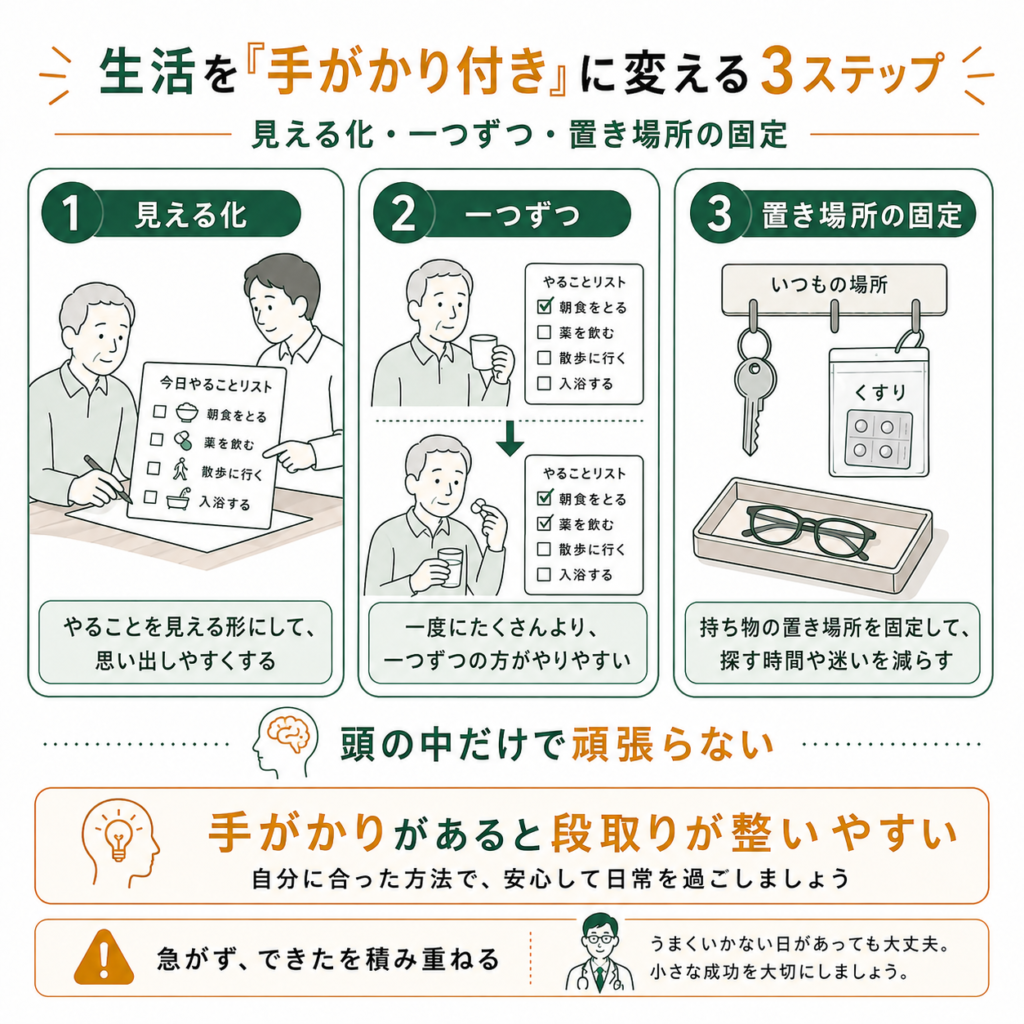 生活を『手がかり付き』に変える3ステップ

見える化・一つずつ・置き場所の固定

1 見える化

今日やることリスト
朝食をとる
薬を飲む
散歩に行く
入浴する

やることを見える形にして、思い出しやすくする

2 一つずつ

やることリスト
朝食をとる
薬を飲む
散歩に行く
入浴する

やることリスト
朝食をとる
薬を飲む
散歩に行く
入浴する

一度にたくさんより、一つずつの方がやりやすい

3 置き場所の固定

いつもの場所

くすり

持ち物の置き場所を固定して、探す時間や迷いを減らす

頭の中だけで頑張らない

手がかりがあると段取りが整いやすい
自分に合った方法で、安心して日常を過ごしましょう

急がず、できたを積み重ねる

うまくいかない日があっても大丈夫。小さな成功を大切にしましょう。