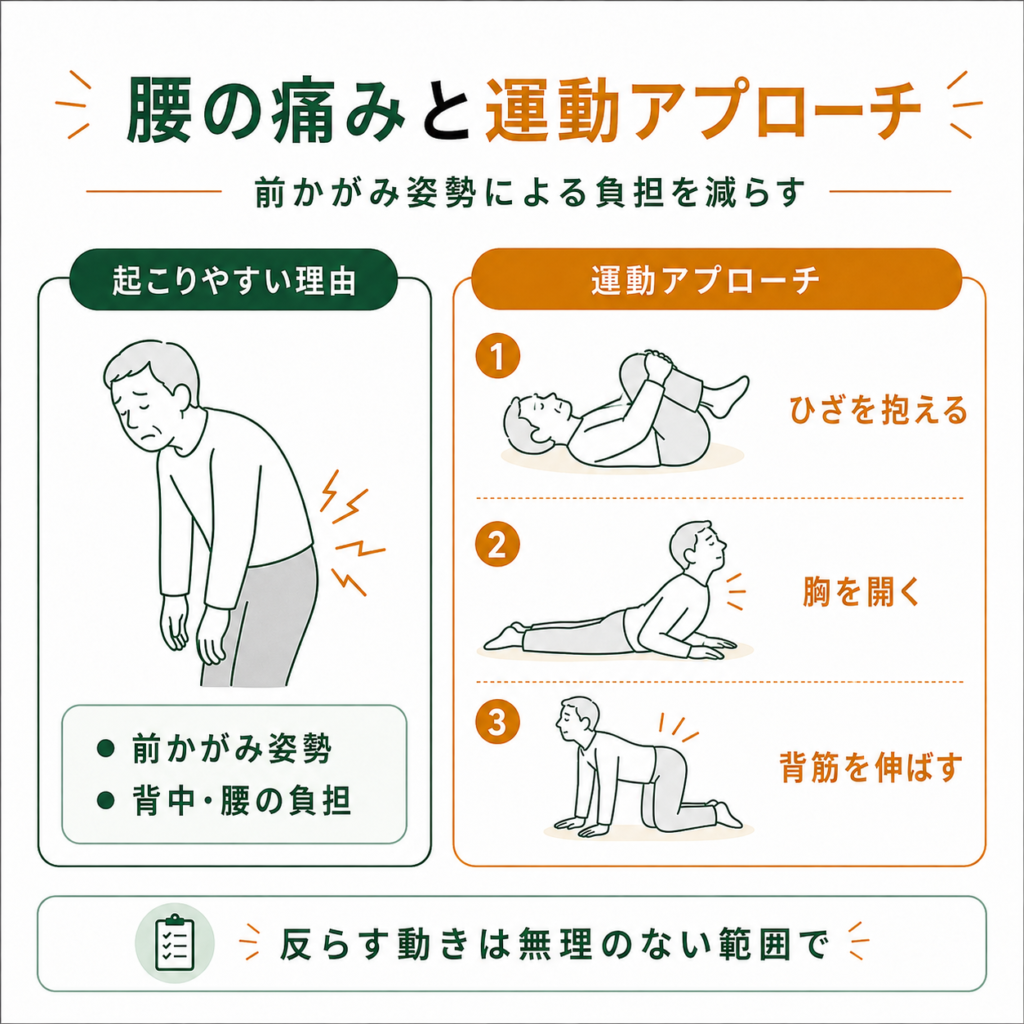 腰の痛みと運動アプローチ

前かがみ姿勢による負担を減らす

起こりやすい理由

● 前かがみ姿勢
● 背中・腰の負担

運動アプローチ

1 ひざを抱える

2 胸を開く

3 背筋を伸ばす

反らす動きは無理のない範囲で