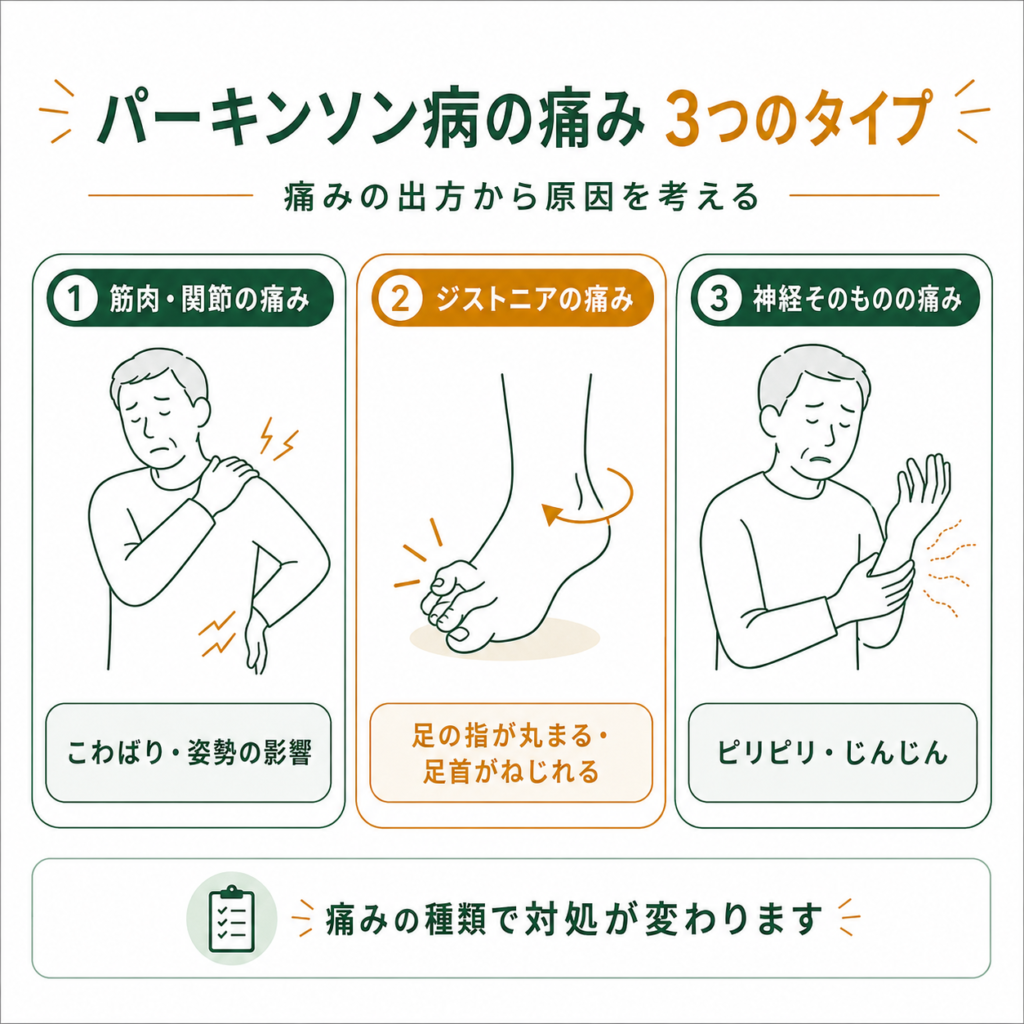 パーキンソン病の痛み 3つのタイプ

痛みの出方から原因を考える

1 筋肉・関節の痛み

こわばり・姿勢の影響

2 ジストニアの痛み

足の指が丸まる・足首がねじれる

3 神経そのものの痛み

ピリピリ・じんじん

痛みの種類で対処が変わります