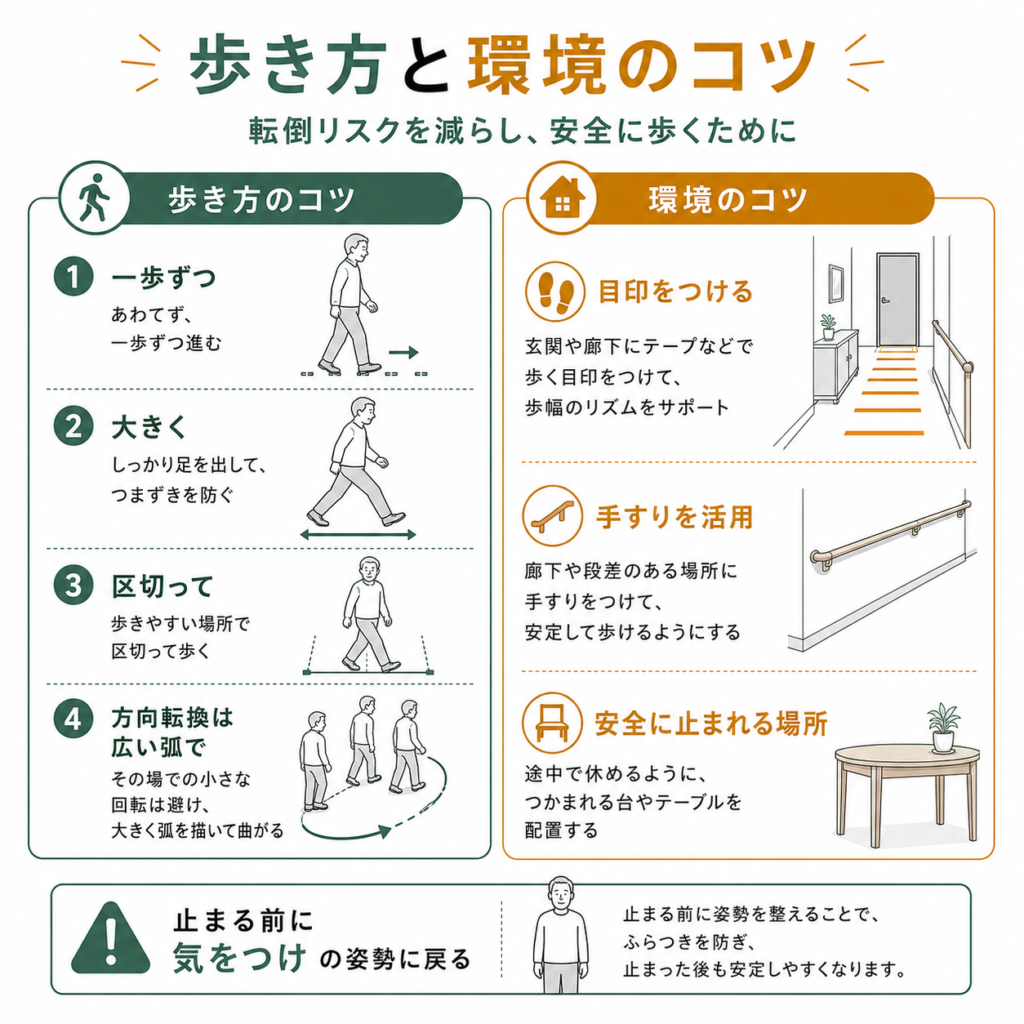 歩き方と環境のコツ

転倒リスクを減らし、安全に歩くために

歩き方のコツ

1 一歩ずつ
あわてず、一歩ずつ進む

2 大きく
しっかり足を出して、つまずきを防ぐ

3 区切って
歩きやすい場所で区切って歩く

4 方向転換は広い弧で
その場での小さな回転は避け、大きく弧を描いて曲がる

環境のコツ

目印をつける
玄関や廊下にテープなどで歩く目印をつけて、歩幅のリズムをサポート

手すりを活用
廊下や段差のある場所に手すりをつけて、安定して歩けるようにする

安全に止まれる場所
途中で休めるように、つかまれる台やテーブルを配置する

止まる前に
気をつけ の姿勢に戻る

止まる前に姿勢を整えることで、ふらつきを防ぎ、止まった後も安定しやすくなります。