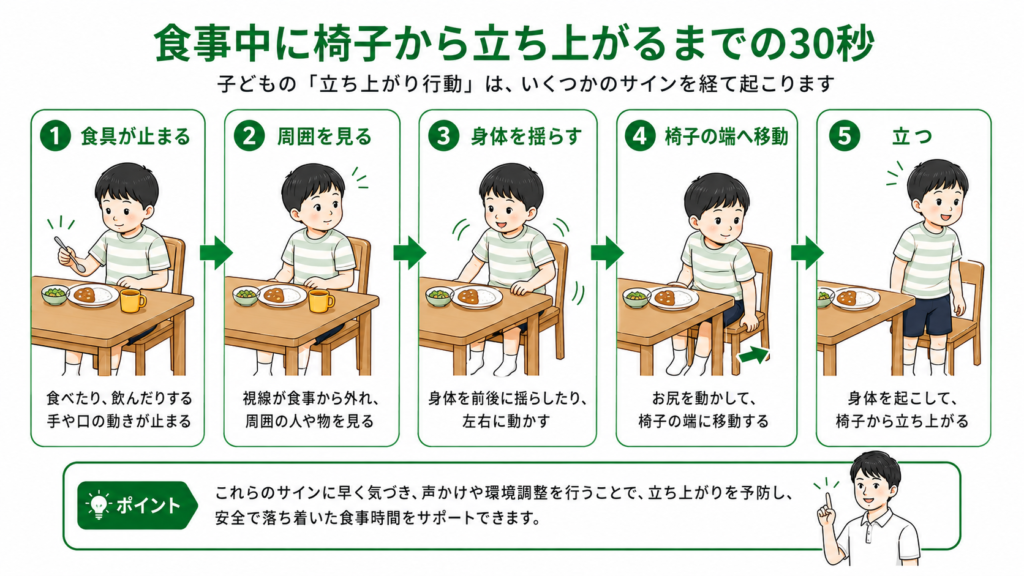 食事中に椅子から立ち上がるまでの30秒

子どもの「立ち上がり行動」は、いくつかのサインを経て起こります

1 食具が止まる

食べたり、飲んだりする手や口の動きが止まる

2 周囲を見る

視線が食事から外れ、周囲の人や物を見る

3 身体を揺らす

身体を前後に揺らしたり、左右に動かす

4 椅子の端へ移動

お尻を動かして、椅子の端に移動する

5 立つ

身体を起こして、椅子から立ち上がる

ポイント

これらのサインに早く気づき、声かけや環境調整を行うことで、立ち上がりを予防し、安全で落ち着いた食事時間をサポートできます。