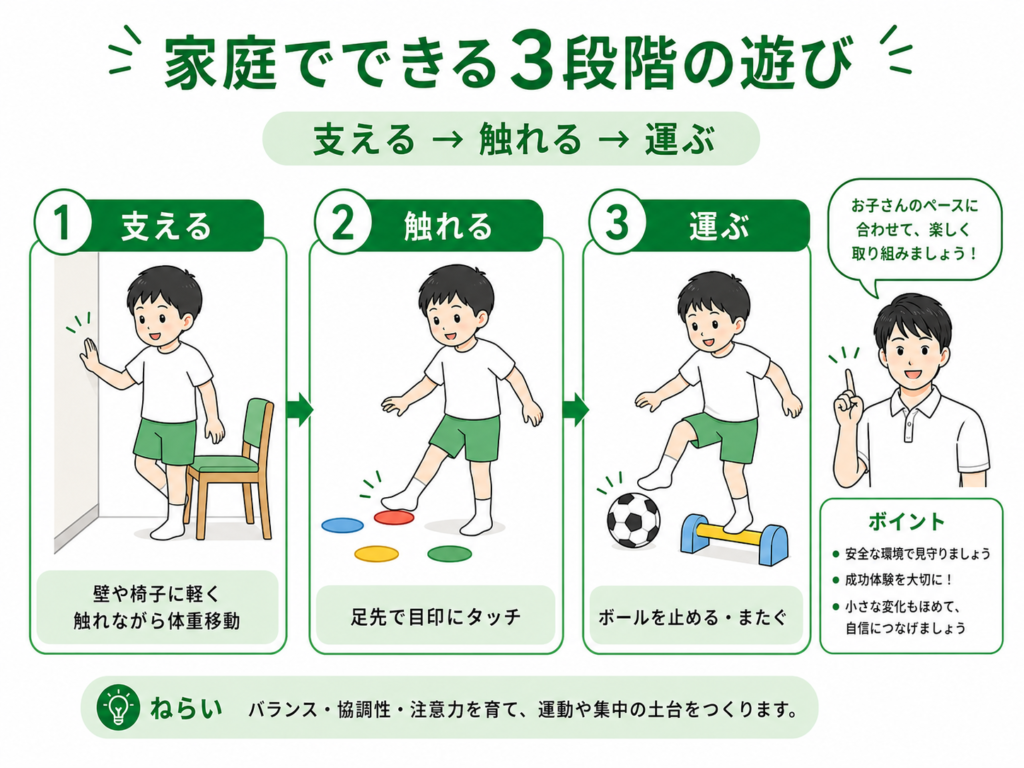 家庭でできる3段階の遊び

支える → 触れる → 運ぶ

1 支える

壁や椅子に軽く触れながら体重移動

2 触れる

足先で目印にタッチ

3 運ぶ

ボールを止める・またぐ

お子さんのペースに合わせて、楽しく取り組みましょう！

ポイント

● 安全な環境で見守りましょう
● 成功体験を大切に！
● 小さな変化もほめて、自信につなげましょう

ねらい バランス・協調性・注意力を育て、運動や集中の土台をつくります。