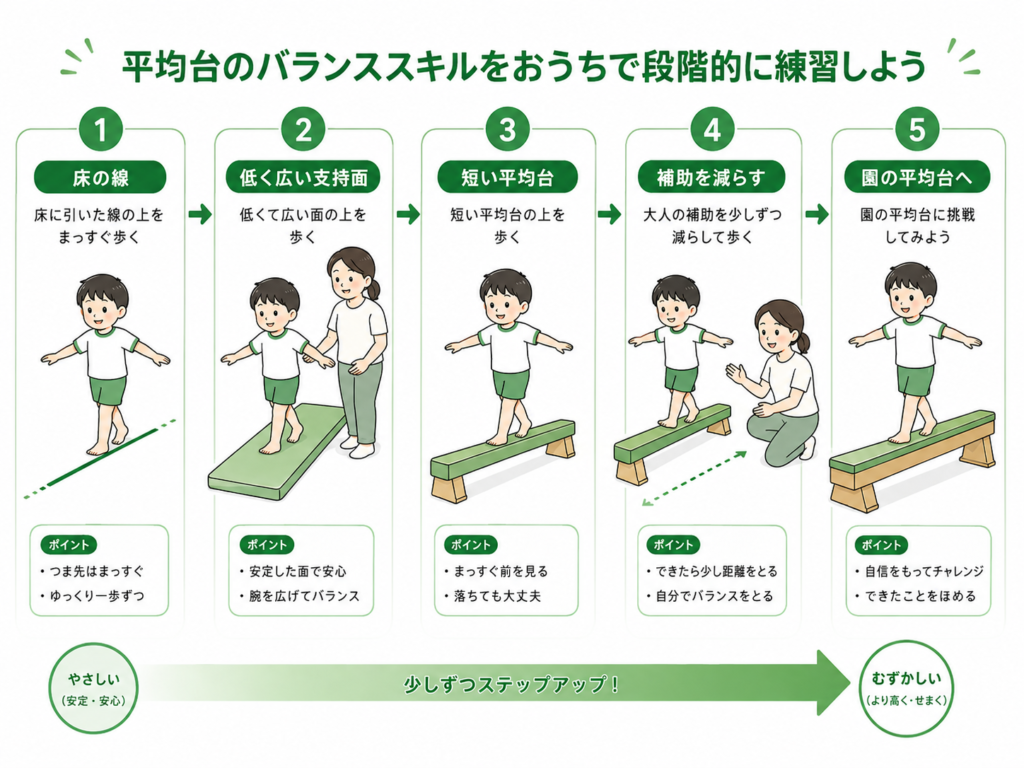 平均台のバランススキルをおうちで段階的に練習しよう

1
床の線
床に引いた線の上をまっすぐ歩く
ポイント
・つま先はまっすぐ
・ゆっくり一歩ずつ

2
低く広い支持面
低くて広い面の上を歩く
ポイント
・安定した面で安心
・腕を広げてバランス

3
短い平均台
短い平均台の上を歩く
ポイント
・まっすぐ前を見る
・落ちても大丈夫

4
補助を減らす
大人の補助を少しずつ減らして歩く
ポイント
・できたら少し距離をとる
・自分でバランスをとる

5
園の平均台へ
園の平均台に挑戦してみよう
ポイント
・自信をもってチャレンジ
・できたことをほめる

やさしい
（安定・安心）
少しずつステップアップ！
むずかしい
（より高く・せまく）