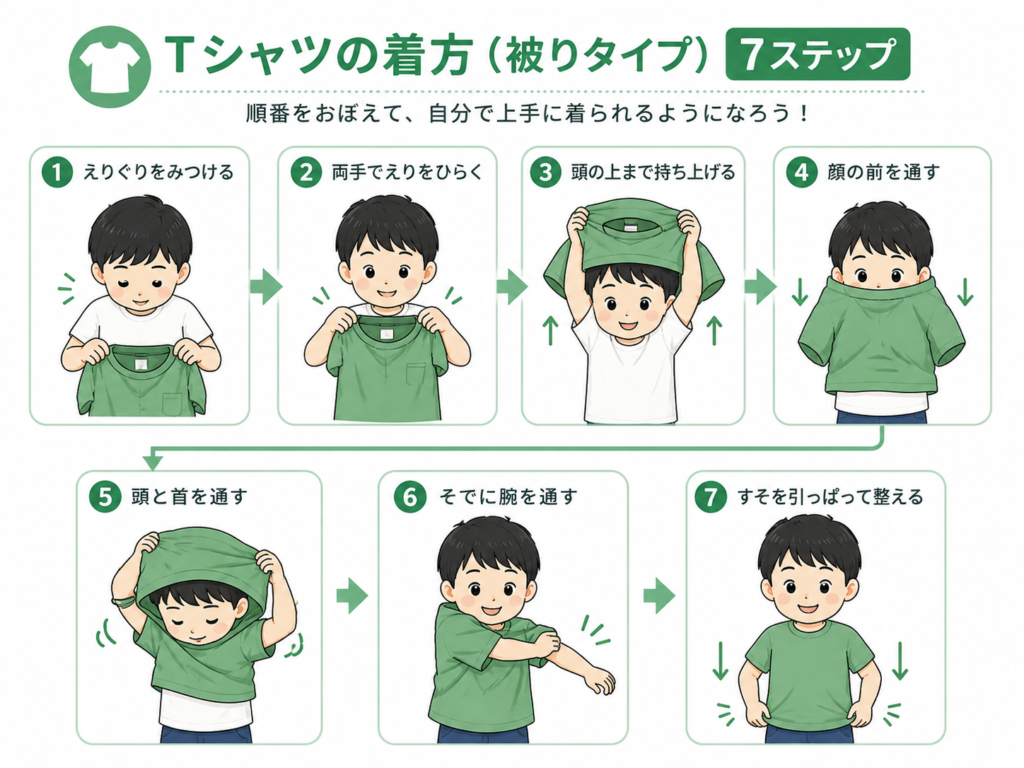 Tシャツの着方（被りタイプ） 7ステップ

順番をおぼえて、自分で上手に着られるようになろう！

1 えりぐりをみつける

2 両手でえりをひらく

3 頭の上まで持ち上げる

4 顔の前を通す

5 頭と首を通す

6 そでに腕を通す

7 すそを引っぱって整える