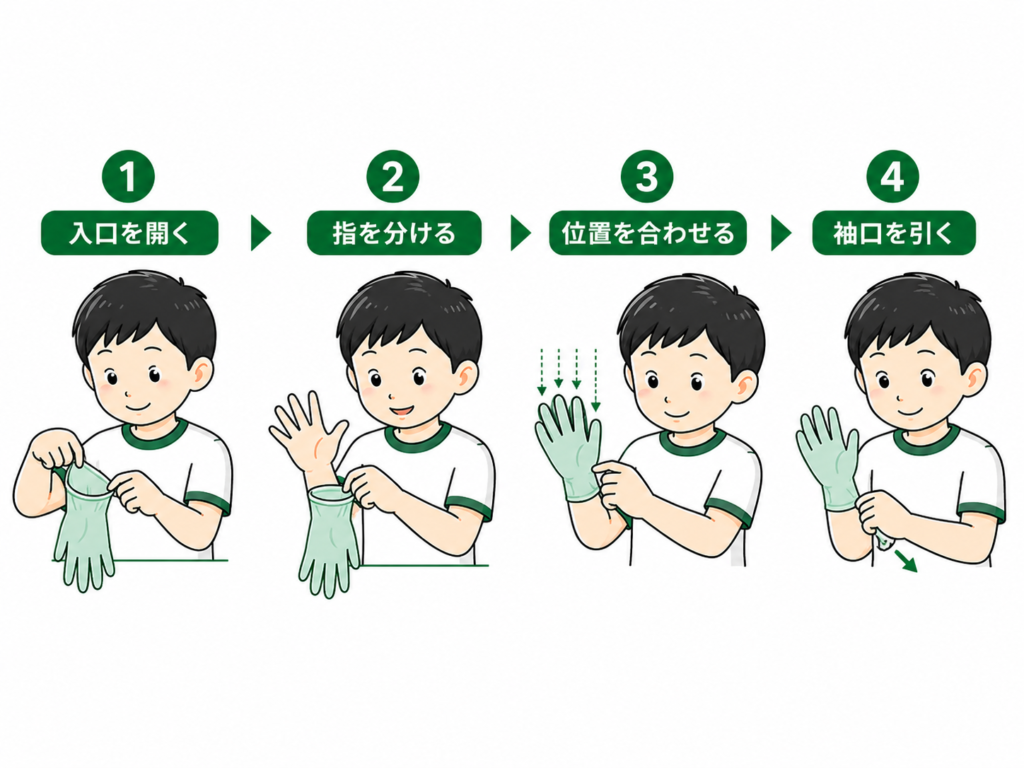 1
入口を開く

2
指を分ける

3
位置を合わせる

4
袖口を引く