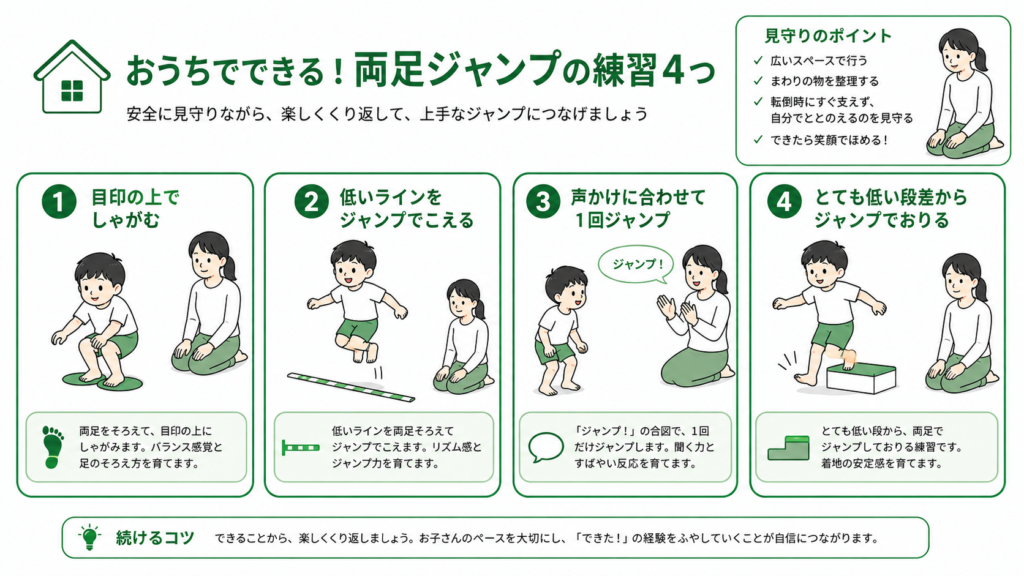 おうちでできる！両足ジャンプの練習4つ

安全に見守りながら、楽しくくり返して、上手なジャンプにつなげましょう

見守りのポイント

✓ 広いスペースで行う
✓ まわりの物を整理する
✓ 転倒時にすぐ支えず、自分でととのえるのを見守る
✓ できたら笑顔でほめる！

1 目印の上でしゃがむ

両足をそろえて、目印の上にしゃがみます。バランス感覚と足のそろえ方を育てます。

2 低いラインをジャンプでこえる

低いラインを両足そろえてジャンプでこえます。リズム感とジャンプ力を育てます。

3 声かけに合わせて1回ジャンプ

ジャンプ！

「ジャンプ！」の合図で、1回だけジャンプします。聞く力とすばやい反応を育てます。

4 とても低い段差からジャンプでおりる

とても低い段から、両足でジャンプしておりる練習です。着地の安定感を育てます。

続けるコツ　できることから、楽しくくり返しましょう。お子さんのペースを大切にし、「できた！」の経験をふやしていくことが自信につながります。