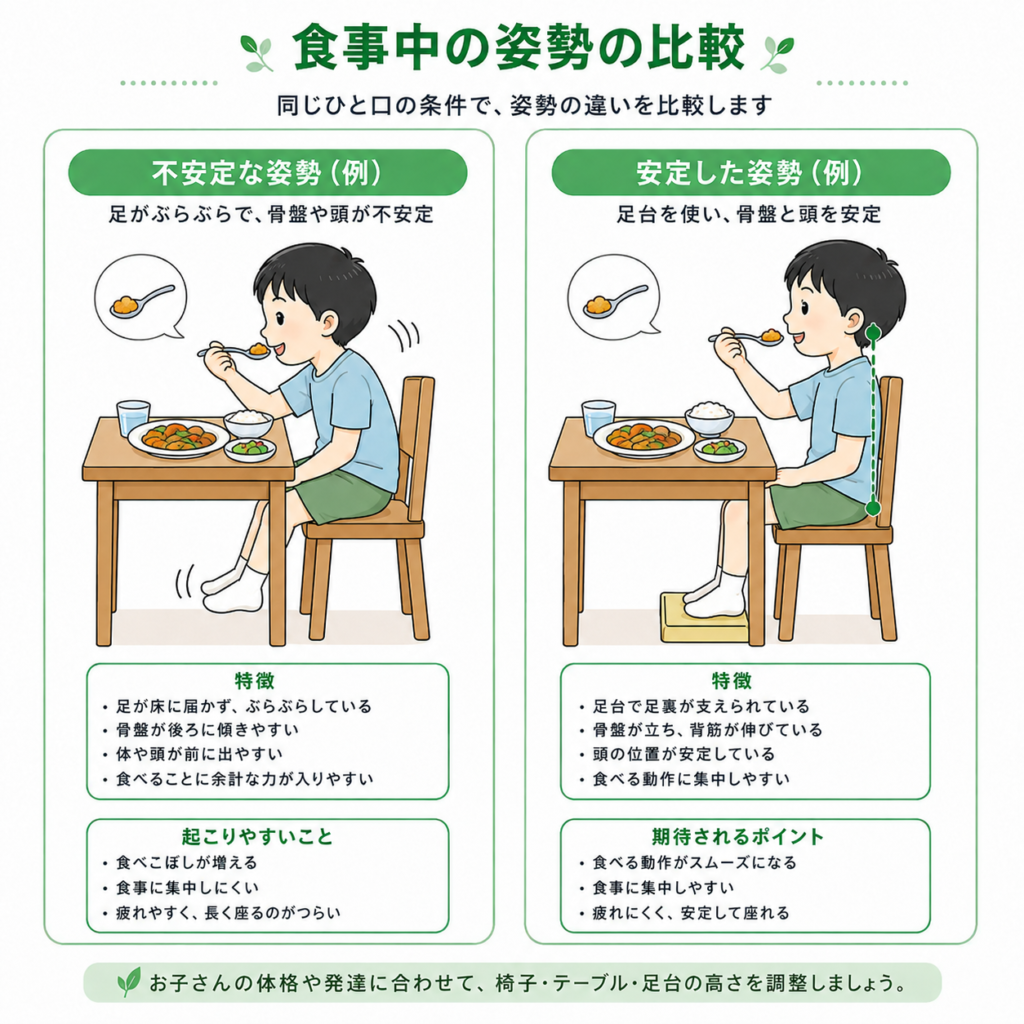 食事中の姿勢の比較

同じひと口の条件で、姿勢の違いを比較します

不安定な姿勢（例）

足がぶらぶらで、骨盤や頭が不安定

特徴
・足が床に届かず、ぶらぶらしている
・骨盤が後ろに傾きやすい
・体や頭が前に出やすい
・食べることに余計な力が入りやすい

起こりやすいこと
・食べこぼしが増える
・食事に集中しにくい
・疲れやすく、長く座るのがつらい

安定した姿勢（例）

足台を使い、骨盤と頭を安定

特徴
・足台で足裏が支えられている
・骨盤が立ち、背筋が伸びている
・頭の位置が安定している
・食べる動作に集中しやすい

期待されるポイント
・食べる動作がスムーズになる
・食事に集中しやすい
・疲れにくく、安定して座れる

お子さんの体格や発達に合わせて、椅子・テーブル・足台の高さを調整しましょう。