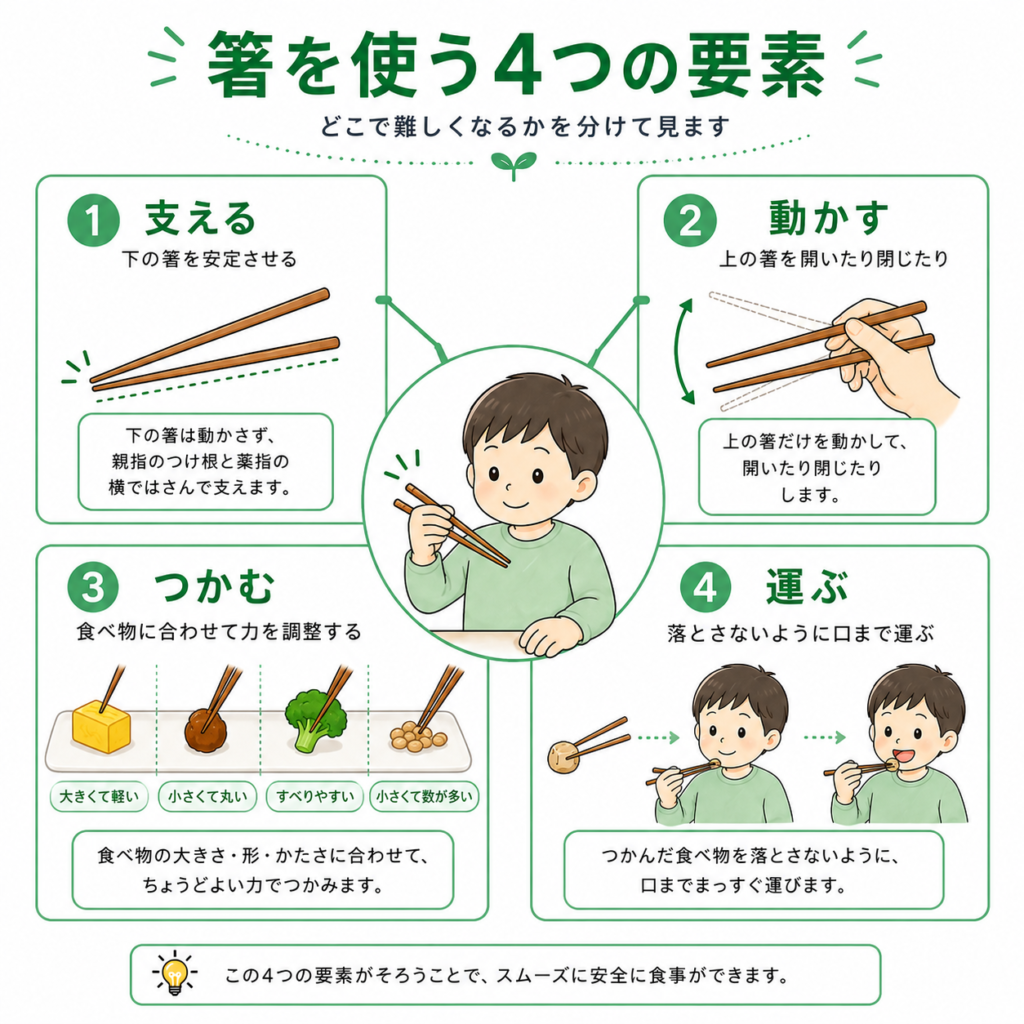 箸を使う4つの要素

どこで難しくなるかを分けて見ます

1 支える

下の箸を安定させる

下の箸は動かさず、親指のつけ根と薬指の横ではさんで支えます。

2 動かす

上の箸を開いたり閉じたり

上の箸だけを動かして、開いたり閉じたりします。

3 つかむ

食べ物に合わせて力を調整する

大きくて軽い

小さくて丸い

すべりやすい

小さくて数が多い

食べ物の大きさ・形・かたさに合わせて、ちょうどよい力でつかみます。

4 運ぶ

落とさないように口まで運ぶ

つかんだ食べ物を落とさないように、口までまっすぐ運びます。

この4つの要素がそろうことで、スムーズに安全に食事ができます。