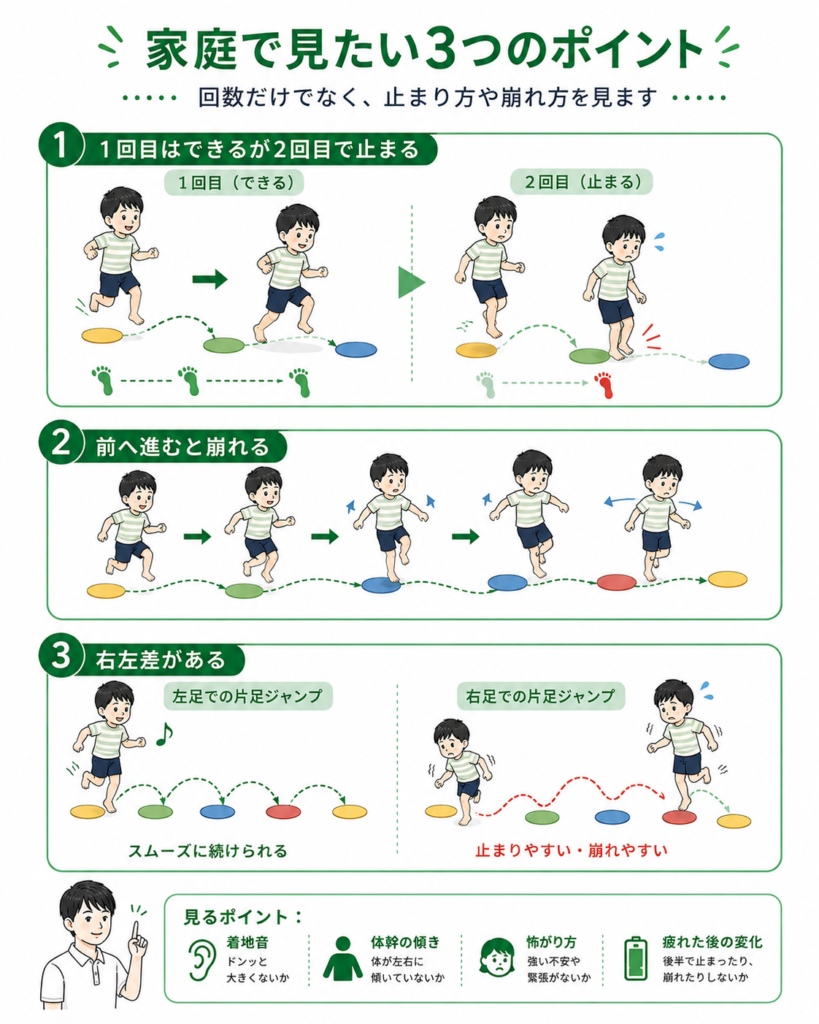 家庭で見たい3つのポイント

回数だけでなく、止まり方や崩れ方を見ます

1 1回目はできるが2回目で止まる

1回目（できる）

2回目（止まる）

2 前へ進むと崩れる

3 右左差がある

左足での片足ジャンプ

スムーズに続けられる

右足での片足ジャンプ

止まりやすい・崩れやすい

見るポイント：

着地音
ドンッと大きくないか

体幹の傾き
体が左右に傾いていないか

怖がり方
強い不安や緊張がないか

疲れた後の変化
後半で止まったり、崩れたりしないか