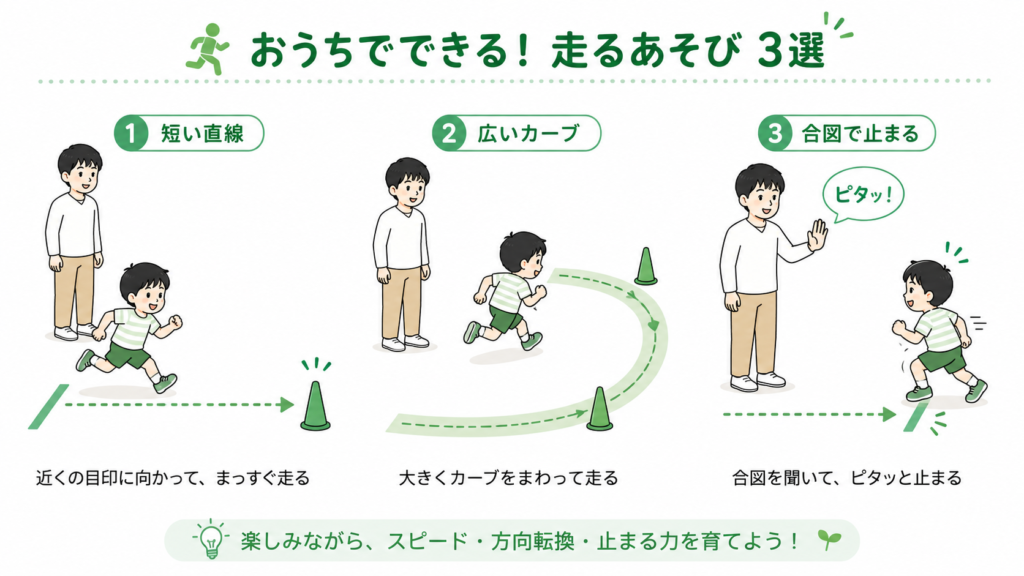 おうちでできる！ 走るあそび 3選

1 短い直線

近くの目印に向かって、まっすぐ走る

2 広いカーブ

大きくカーブをまわって走る

3 合図で止まる

ピタッ！

合図を聞いて、ピタッと止まる

楽しみながら、スピード・方向転換・止まる力を育てよう！