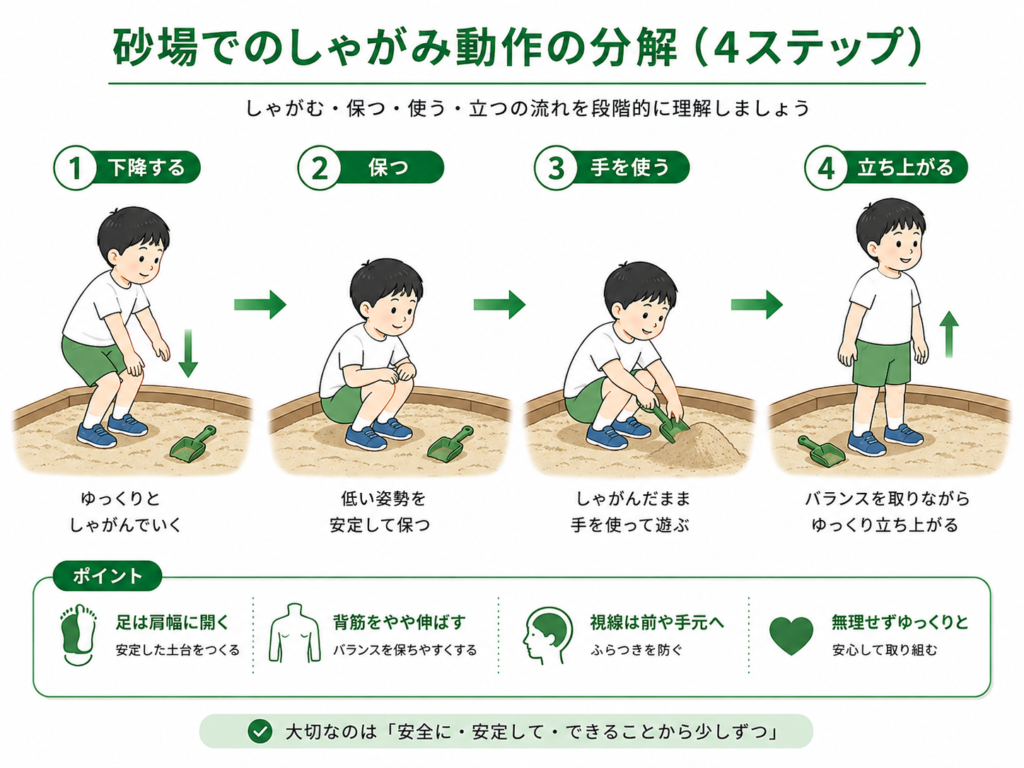 砂場でのしゃがみ動作の分解（4ステップ）

しゃがむ・保つ・使う・立つの流れを段階的に理解しましょう

1 下降する

ゆっくりと
しゃがんでいく

2 保つ

低い姿勢を
安定して保つ

3 手を使う

しゃがんだまま
手を使って遊ぶ

4 立ち上がる

バランスを取りながら
ゆっくり立ち上がる

ポイント

足は肩幅に開く
安定した土台をつくる

背筋をやや伸ばす
バランスを保ちやすくする

視線は前や手元へ
ふらつきを防ぐ

無理せずゆっくりと
安心して取り組む

大切なのは「安全に・安定して・できることから少しずつ」