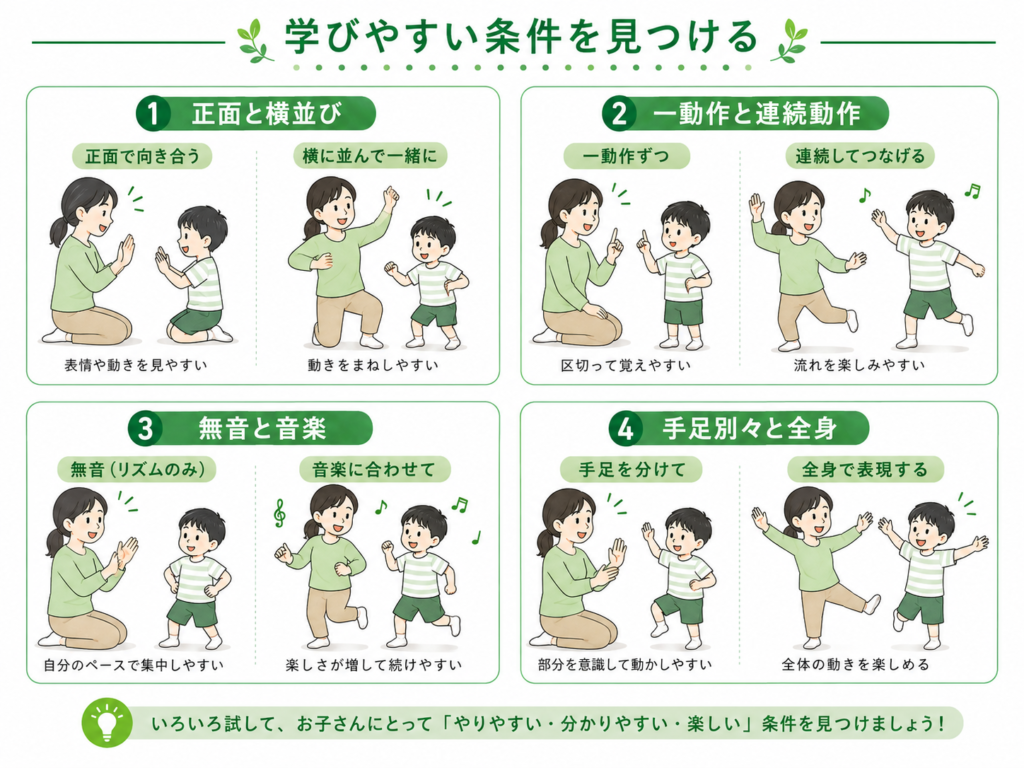 学びやすい条件を見つける

1 正面と横並び

正面で向き合う

表情や動きを見やすい

横に並んで一緒に

動きをまねしやすい

2 一動作と連続動作

一動作ずつ

区切って覚えやすい

連続してつなげる

流れを楽しみやすい

3 無音と音楽

無音（リズムのみ）

自分のペースで集中しやすい

音楽に合わせて

楽しさが増して続けやすい

4 手足別々と全身

手足を分けて

部分を意識して動かしやすい

全身で表現する

全体の動きを楽しめる

いろいろ試して、お子さんにとって「やりやすい・分かりやすい・楽しい」条件を見つけましょう！