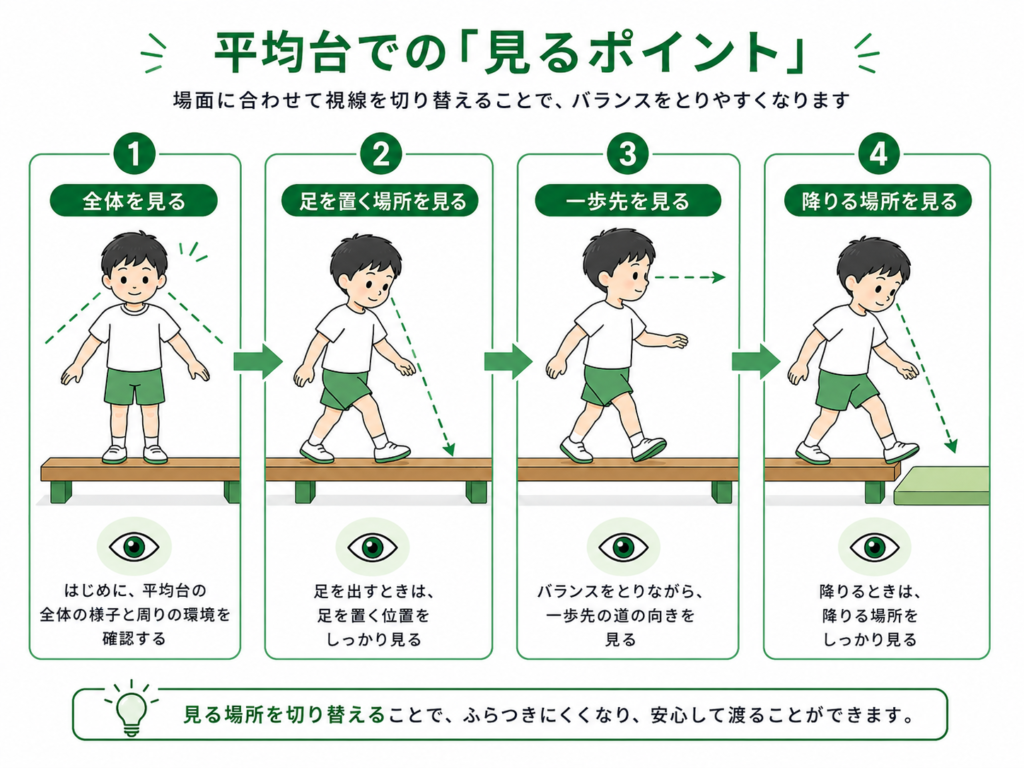 平均台での「見るポイント」

場面に合わせて視線を切り替えることで、バランスをとりやすくなります

1
全体を見る
はじめに、平均台の全体の様子と周りの環境を確認する

2
足を置く場所を見る
足を出すときは、足を置く位置をしっかり見る

3
一歩先を見る
バランスをとりながら、一歩先の道の向きを見る

4
降りる場所を見る
降りるときは、降りる場所をしっかり見る

見る場所を切り替えることで、ふらつきにくくなり、安心して渡ることができます。