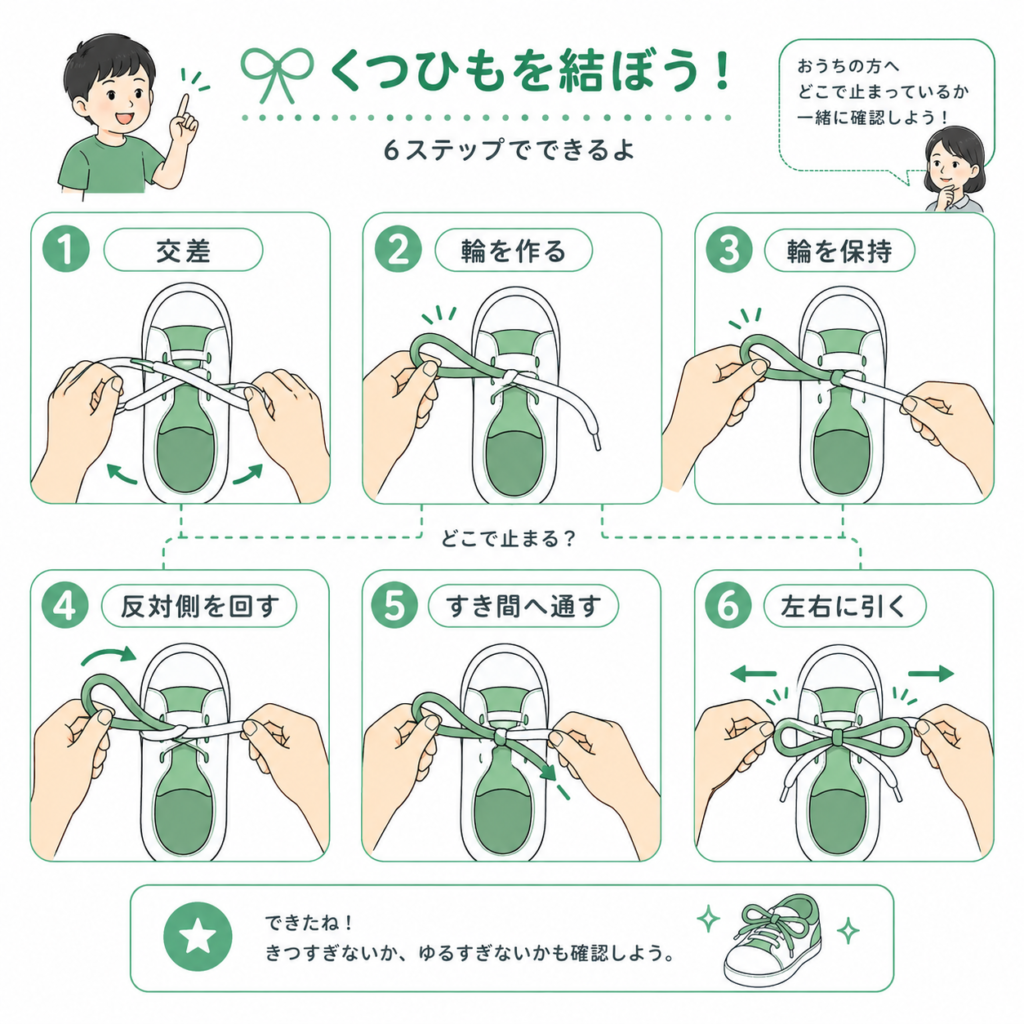 くつひもを結ぼう！

6ステップでできるよ

おうちの方へ
どこで止まっているか
一緒に確認しよう！

1 交差

2 輪を作る

3 輪を保持

どこで止まる？

4 反対側を回す

5 すき間へ通す

6 左右に引く

できたね！
きつすぎないか、ゆるすぎないかも確認しよう。