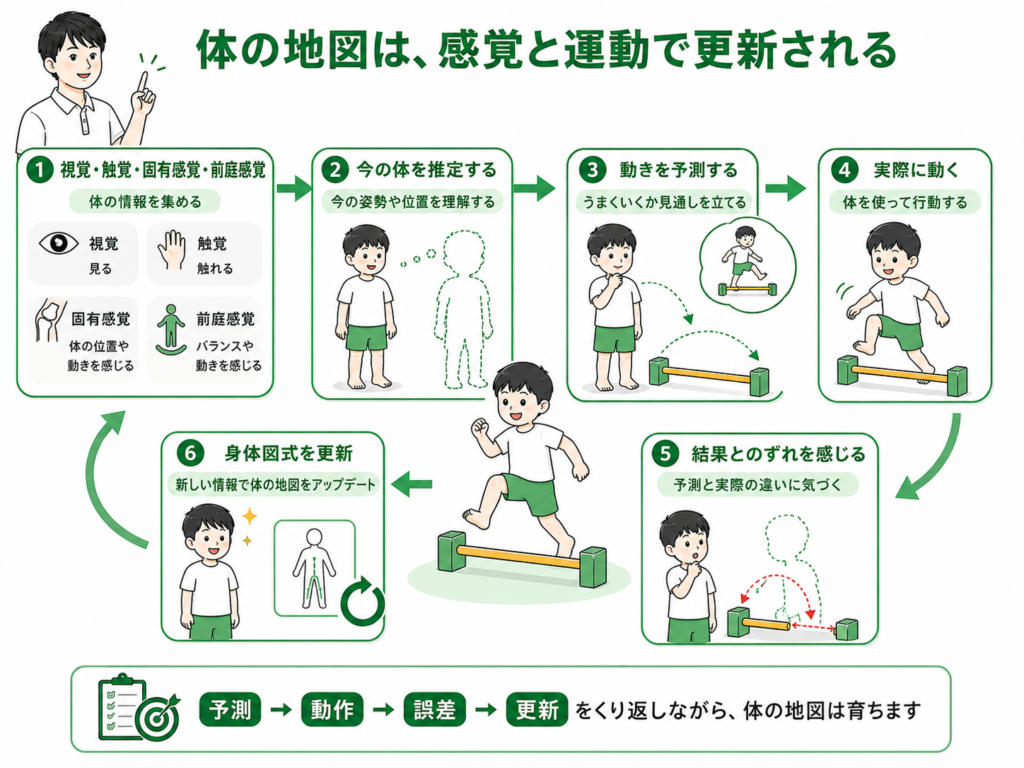 体の地図は、感覚と運動で更新される

1 視覚・触覚・固有感覚・前庭感覚
体の情報を集める
視覚
見る
触覚
触れる
固有感覚
体の位置や動きを感じる
前庭感覚
バランスや動きを感じる

2 今の体を推定する
今の姿勢や位置を理解する

3 動きを予測する
うまくいくか見通しを立てる

4 実際に動く
体を使って行動する

5 結果とのずれを感じる
予測と実際の違いに気づく

6 身体図式を更新
新しい情報で体の地図をアップデート

予測 → 動作 → 誤差 → 更新 をくり返しながら、体の地図は育ちます