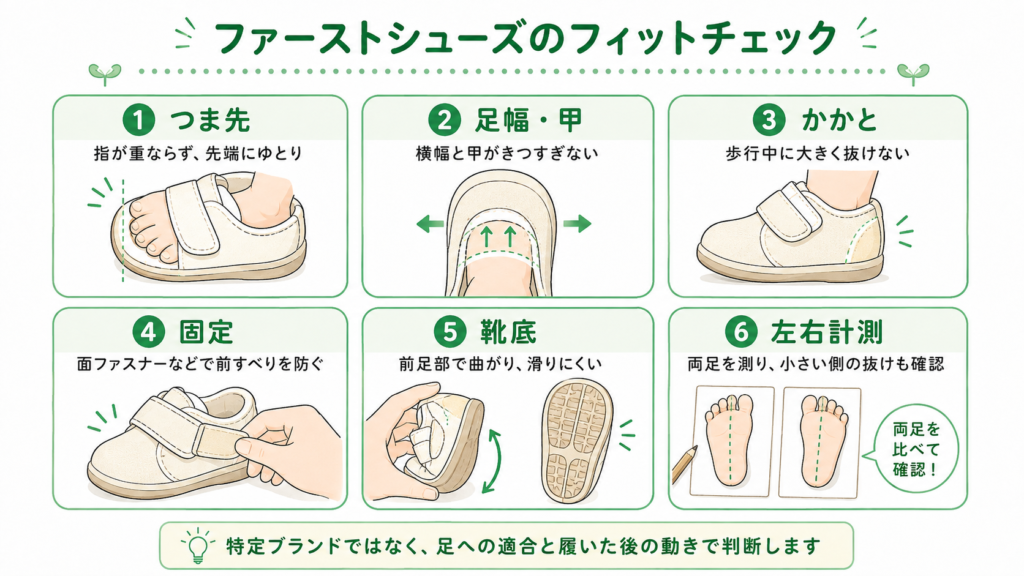 ファーストシューズのフィットチェック

1 つま先
指が重ならず、先端にゆとり

2 足幅・甲
横幅と甲がきつすぎない

3 かかと
歩行中に大きく抜けない

4 固定
面ファスナーなどで前すべりを防ぐ

5 靴底
前足部で曲がり、滑りにくい

6 左右計測
両足を測り、小さい側の抜けも確認

両足を比べて確認！

特定ブランドではなく、足への適合と履いた後の動きで判断します