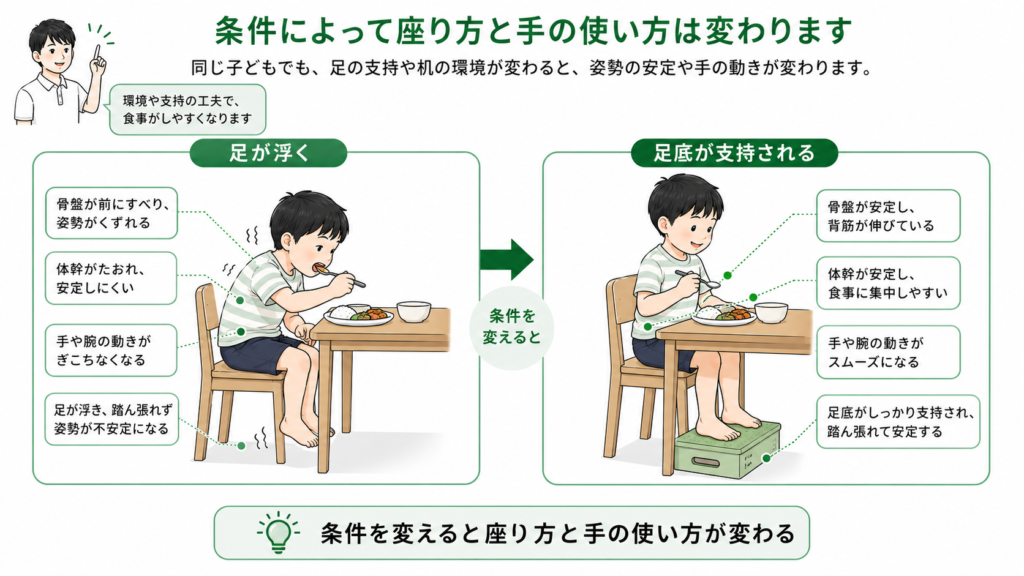 条件によって座り方と手の使い方は変わります

同じ子どもでも、足の支持や机の環境が変わると、姿勢の安定や手の動きが変わります。

環境や支持の工夫で、食事がしやすくなります

足が浮く

骨盤が前にすべり、姿勢がくずれる

体幹がたおれ、安定しにくい

手や腕の動きがぎこちなくなる

足が浮き、踏ん張れず姿勢が不安定になる

条件を変えると

足底が支持される

骨盤が安定し、背筋が伸びている

体幹が安定し、食事に集中しやすい

手や腕の動きがスムーズになる

足底がしっかり支持され、踏ん張れて安定する

条件を変えると座り方と手の使い方が変わる