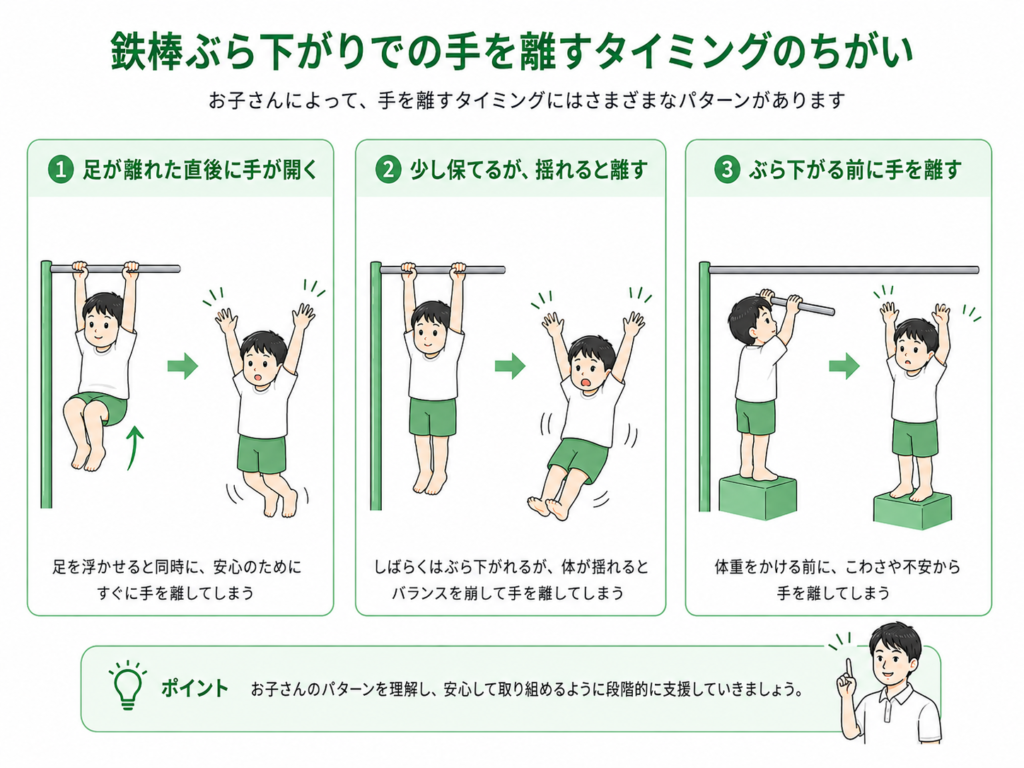 鉄棒ぶら下がりでの手を離すタイミングのちがい

お子さんによって、手を離すタイミングにはさまざまなパターンがあります

1 足が離れた直後に手が開く

足を浮かせると同時に、安心のためにすぐに手を離してしまう

2 少し保てるが、揺れると離す

しばらくはぶら下がれるが、体が揺れるとバランスを崩して手を離してしまう

3 ぶら下がる前に手を離す

体重をかける前に、こわさや不安から手を離してしまう

ポイント お子さんのパターンを理解し、安心して取り組めるように段階的に支援していきましょう。