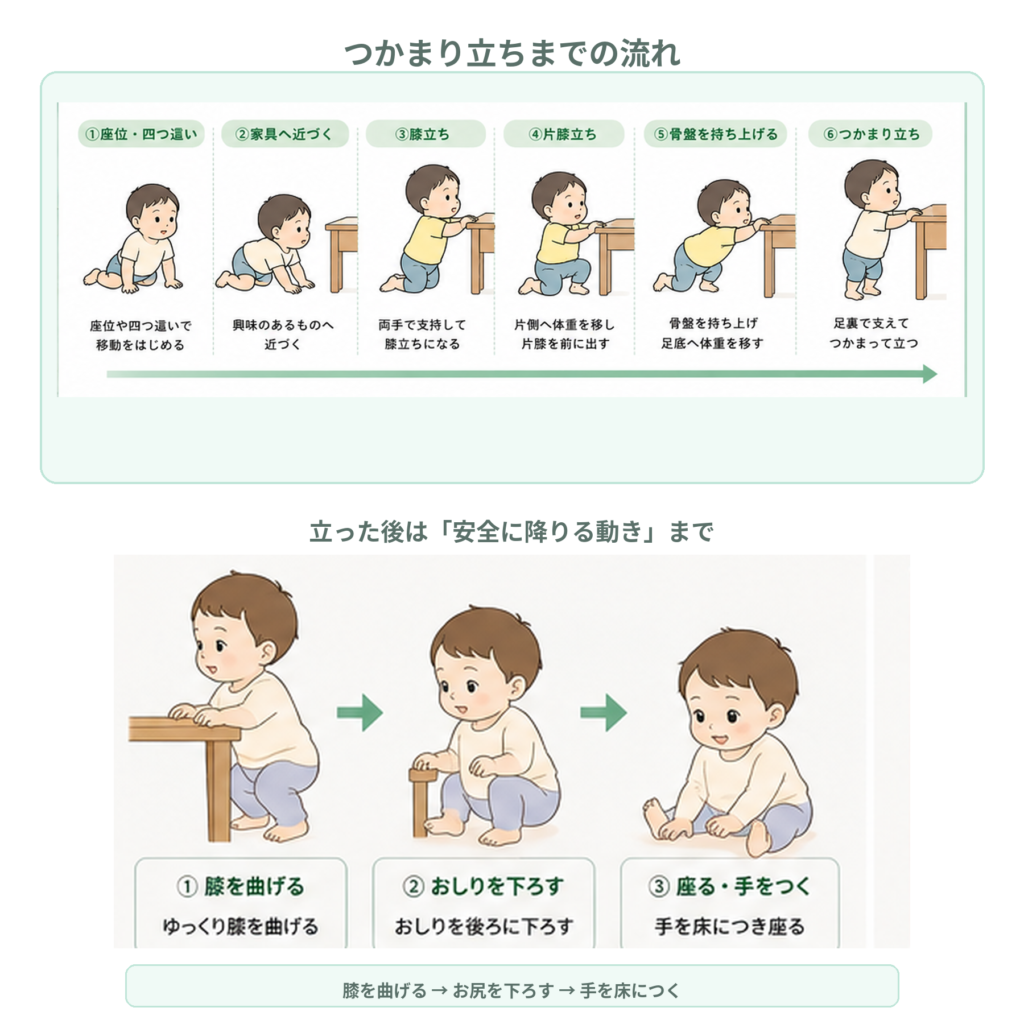 つかまり立ちまでの流れ

①座位・四つ這い
座位や四つ這いで移動をはじめる

②家具へ近づく
興味のあるものへ近づく

③膝立ち
両手で支持して膝立ちになる

④片膝立ち
片側へ体重を移し片膝を前に出す

⑤骨盤を持ち上げる
骨盤を持ち上げ足底へ体重を移す

⑥つかまり立ち
足裏で支えてつかまって立つ

立った後は「安全に降りる動き」まで

① 膝を曲げる
ゆっくり膝を曲げる

② おしりを下ろす
おしりを後ろに下ろす

③ 座る・手をつく
手を床につき座る

膝を曲げる → お尻を下ろす → 手を床につく