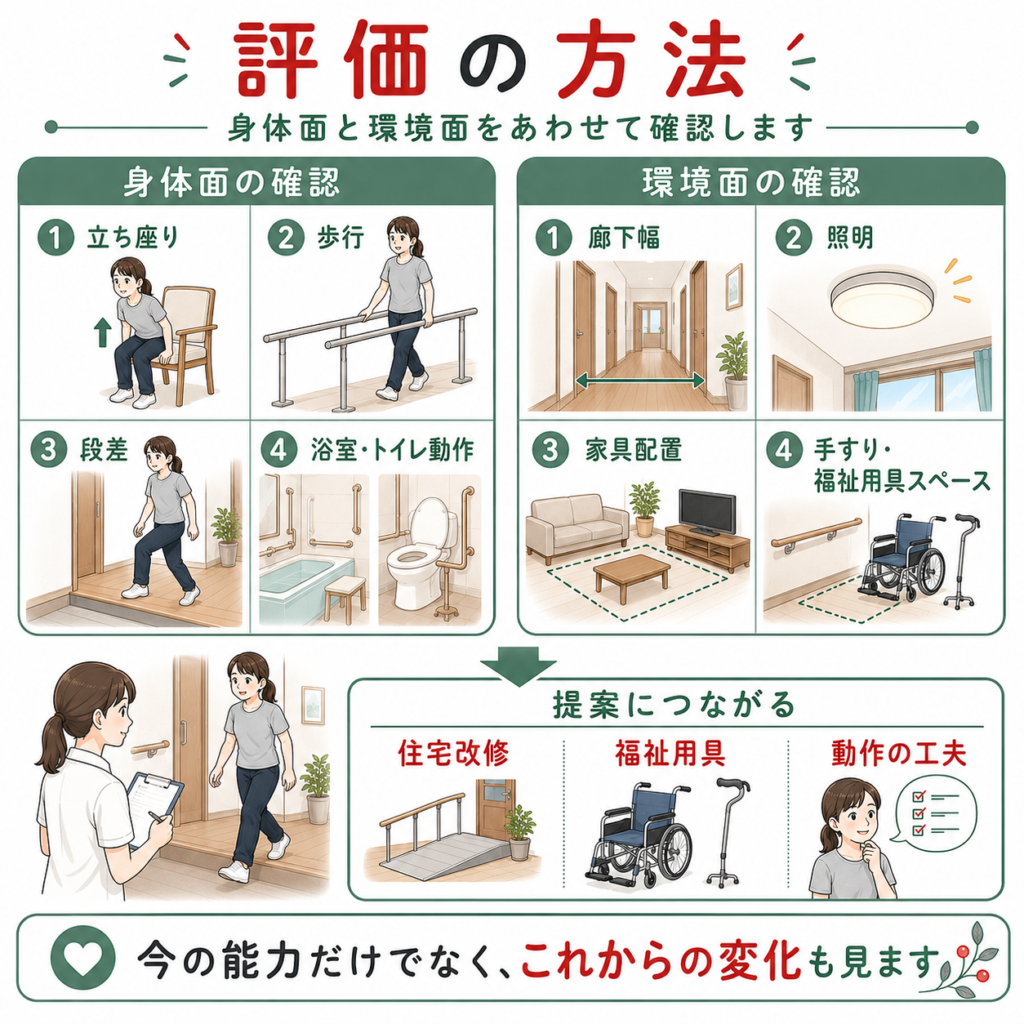 評価の方法

身体面と環境面をあわせて確認します

身体面の確認

1 立ち座り

2 歩行

3 段差

4 浴室・トイレ動作

環境面の確認

1 廊下幅

2 照明

3 家具配置

4 手すり・福祉用具スペース

提案につながる

住宅改修

福祉用具

動作の工夫

今の能力だけでなく、これからの変化も見ます