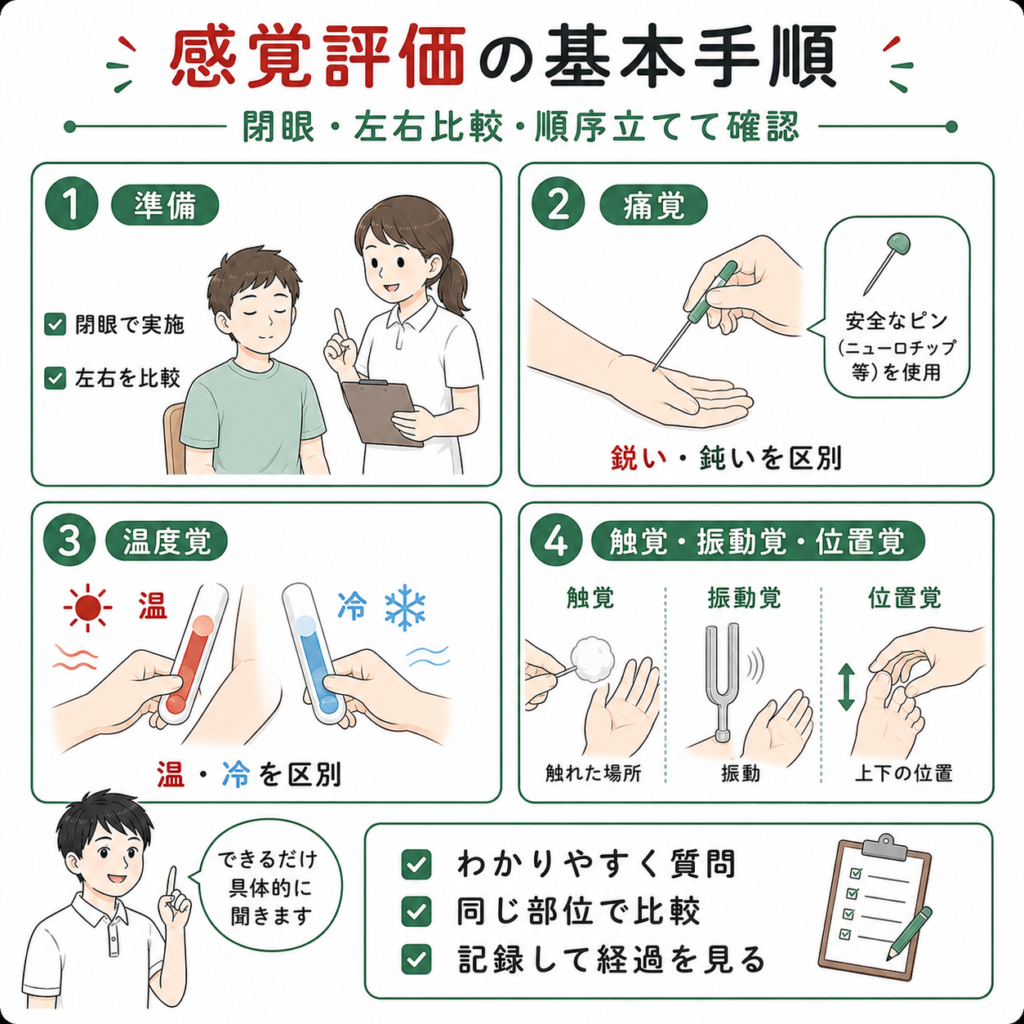 感覚評価の基本手順

閉眼・左右比較・順序立てて確認

1 準備

閉眼で実施

左右を比較

2 痛覚

安全なピン（ニューロチップ等）を使用

鋭い・鈍いを区別

3 温度覚

温

冷

温・冷を区別

4 触覚・振動覚・位置覚

触覚

触れた場所

振動覚

振動

位置覚

上下の位置

できるだけ具体的に聞きます

わかりやすく質問

同じ部位で比較

記録して経過を見る