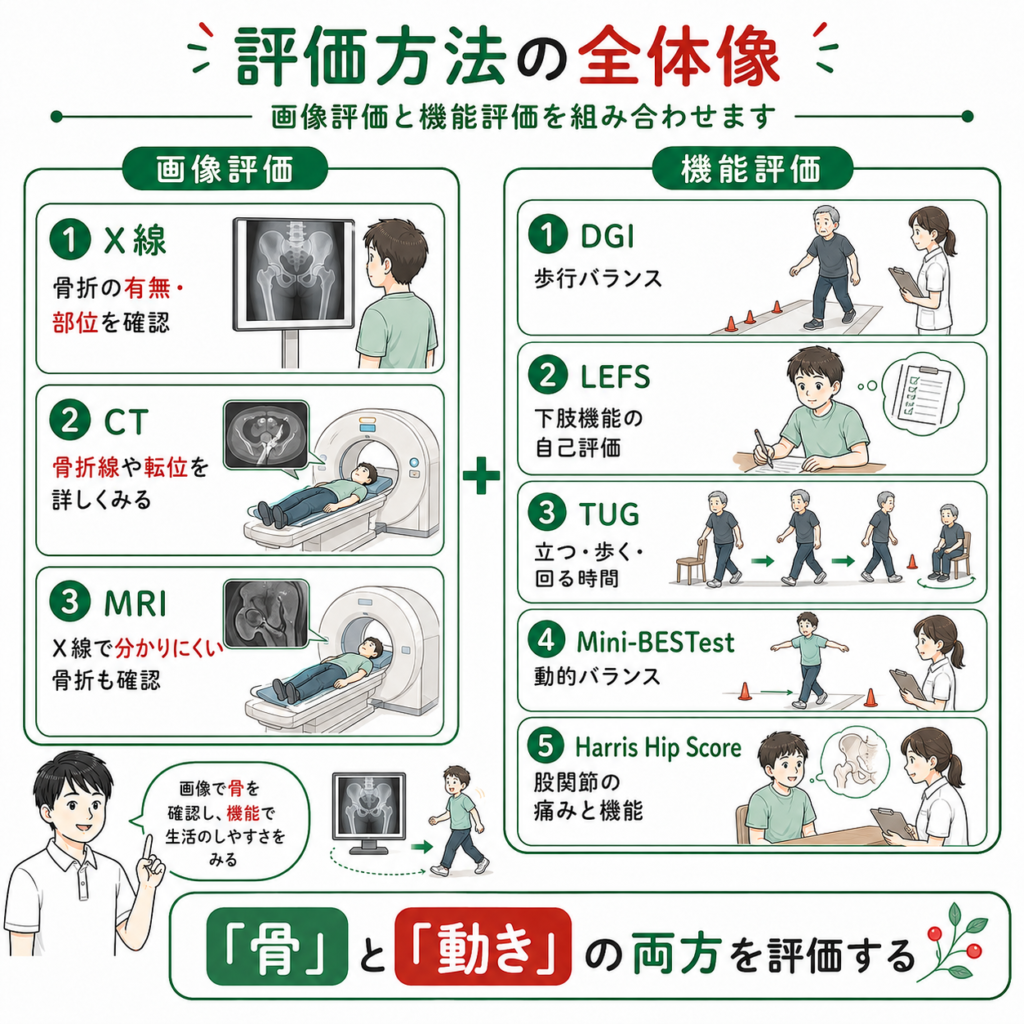 評価方法の全体像

画像評価と機能評価を組み合わせます

画像評価

1 X線
骨折の有無・部位を確認

2 CT
骨折線や転位を詳しくみる

3 MRI
X線で分かりにくい骨折も確認

+

機能評価

1 DGI
歩行バランス

2 LEFS
下肢機能の自己評価

3 TUG
立つ・歩く・回る時間

4 Mini-BESTest
動的バランス

5 Harris Hip Score
股関節の痛みと機能

画像で骨を確認し、機能で生活のしやすさをみる

「骨」と「動き」の両方を評価する