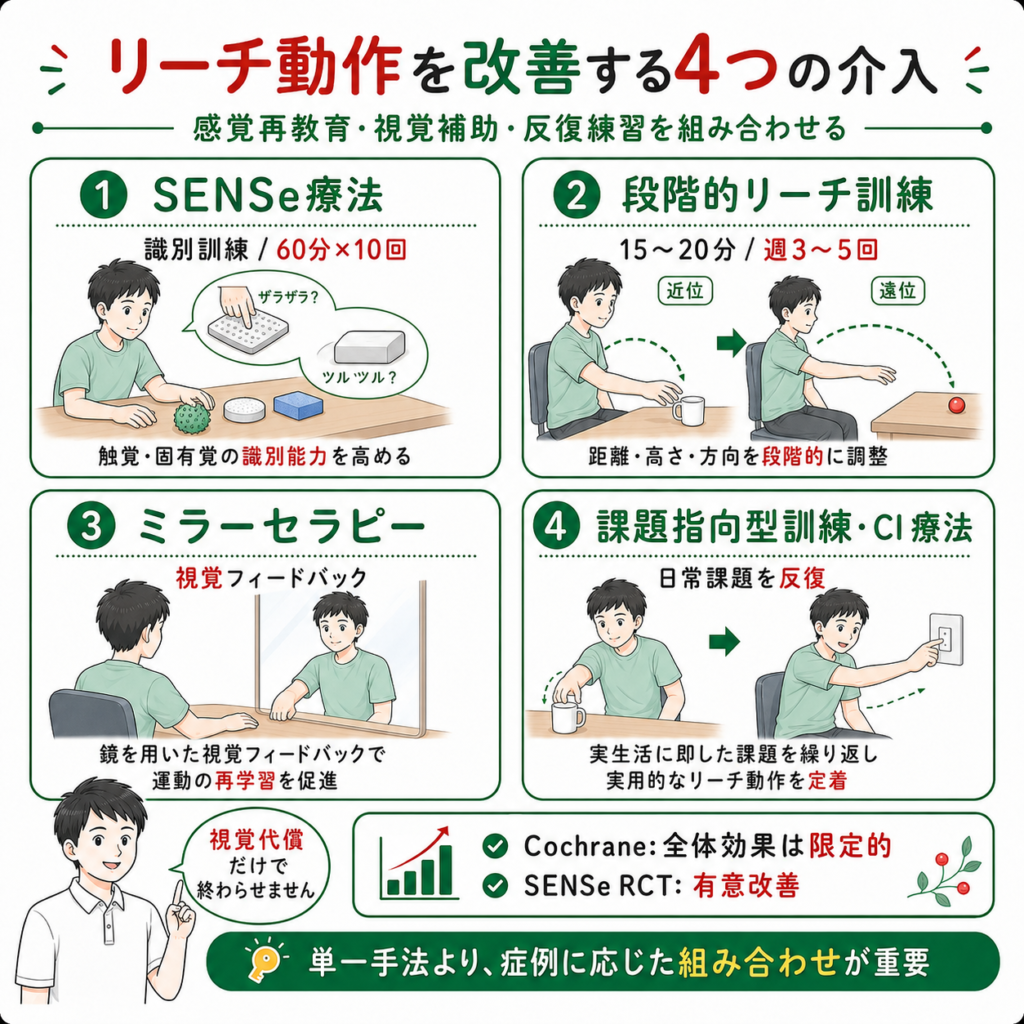 リーチ動作を改善する4つの介入

感覚再教育・視覚補助・反復練習を組み合わせる

1 SENSe療法

識別訓練 / 60分×10回

ザラザラ?

ツルツル?

触覚・固有覚の識別能力を高める

2 段階的リーチ訓練

15～20分 / 週3～5回

近位

遠位

距離・高さ・方向を段階的に調整

3 ミラーセラピー

視覚フィードバック

鏡を用いた視覚フィードバックで運動の再学習を促進

4 課題指向型訓練・CI療法

日常課題を反復

実生活に即した課題を繰り返し実用的なリーチ動作を定着

視覚代償だけで終わらせません

Cochrane: 全体効果は限定的

SENSe RCT: 有意改善

単一手法より、症例に応じた組み合わせが重要