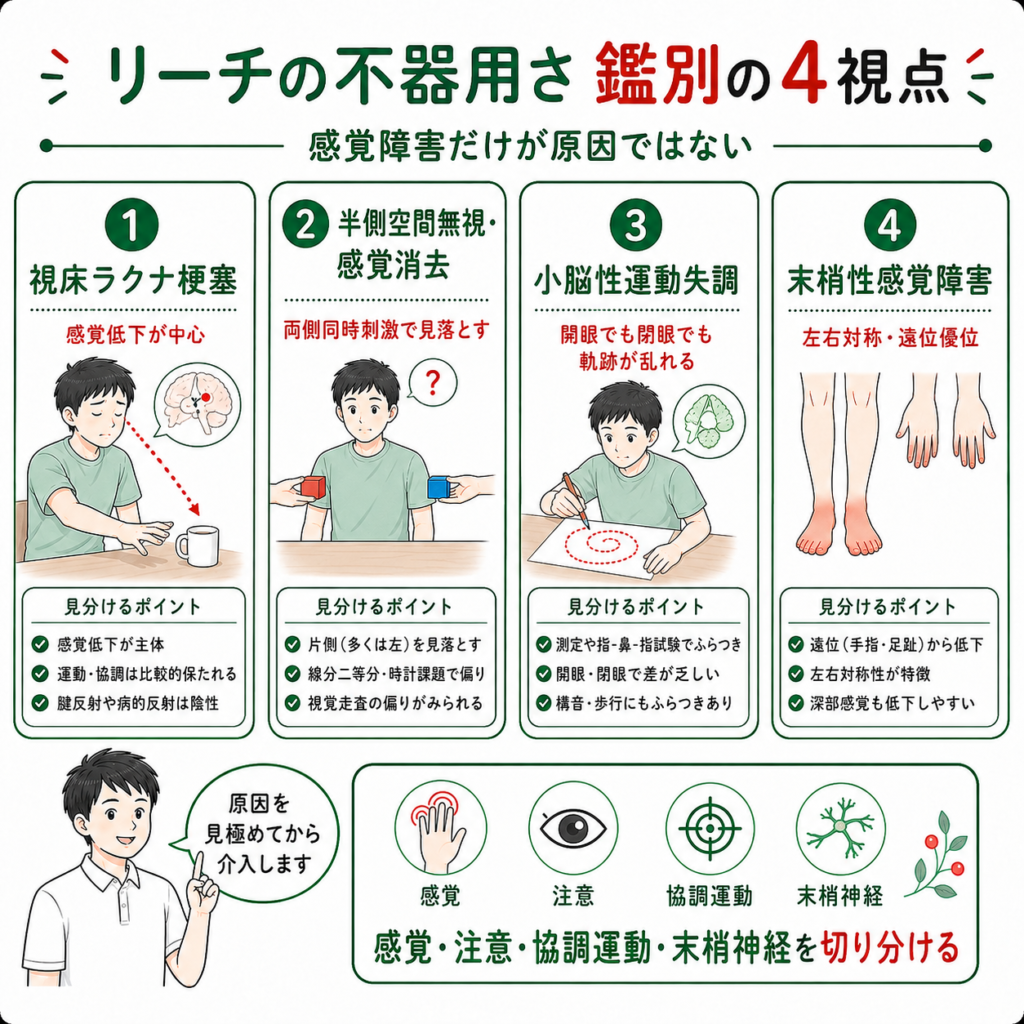 リーチの不器用さ 鑑別の4視点

感覚障害だけが原因ではない

1
視床ラクナ梗塞
感覚低下が中心
見分けるポイント
感覚低下が主体
運動・協調は比較的保たれる
腱反射や病的反射は陰性

2
半側空間無視・感覚消去
両側同時刺激で見落とす
?
見分けるポイント
片側（多くは左）を見落とす
線分二等分・時計課題で偏り
視覚走査の偏りがみられる

3
小脳性運動失調
開眼でも閉眼でも軌跡が乱れる
見分けるポイント
測定や指-鼻-指試験でふらつき
開眼・閉眼で差が乏しい
構音・歩行にもふらつきあり

4
末梢性感覚障害
左右対称・遠位優位
見分けるポイント
遠位（手指・足趾）から低下
左右対称性が特徴
深部感覚も低下しやすい

原因を見極めてから介入します

感覚
注意
協調運動
末梢神経
感覚・注意・協調運動・末梢神経を切り分ける