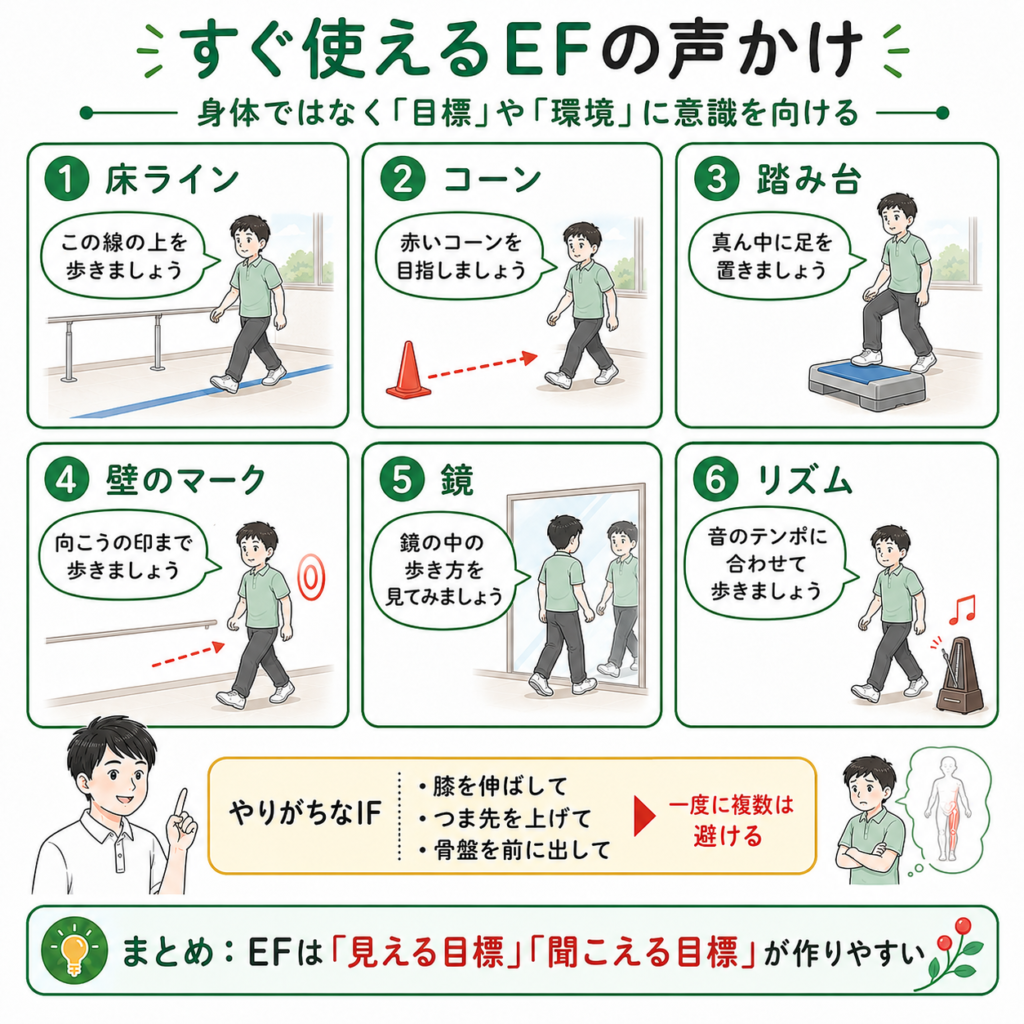 すぐ使えるEFの声かけ

身体ではなく「目標」や「環境」に意識を向ける

1 床ライン
この線の上を歩きましょう

2 コーン
赤いコーンを目指しましょう

3 踏み台
真ん中に足を置きましょう

4 壁のマーク
向こうの印まで歩きましょう

5 鏡
鏡の中の歩き方を見てみましょう

6 リズム
音のテンポに合わせて歩きましょう

やりがちなIF
・膝を伸ばして
・つま先を上げて
・骨盤を前に出して
一度に複数は避ける

まとめ：EFは「見える目標」「聞こえる目標」が作りやすい