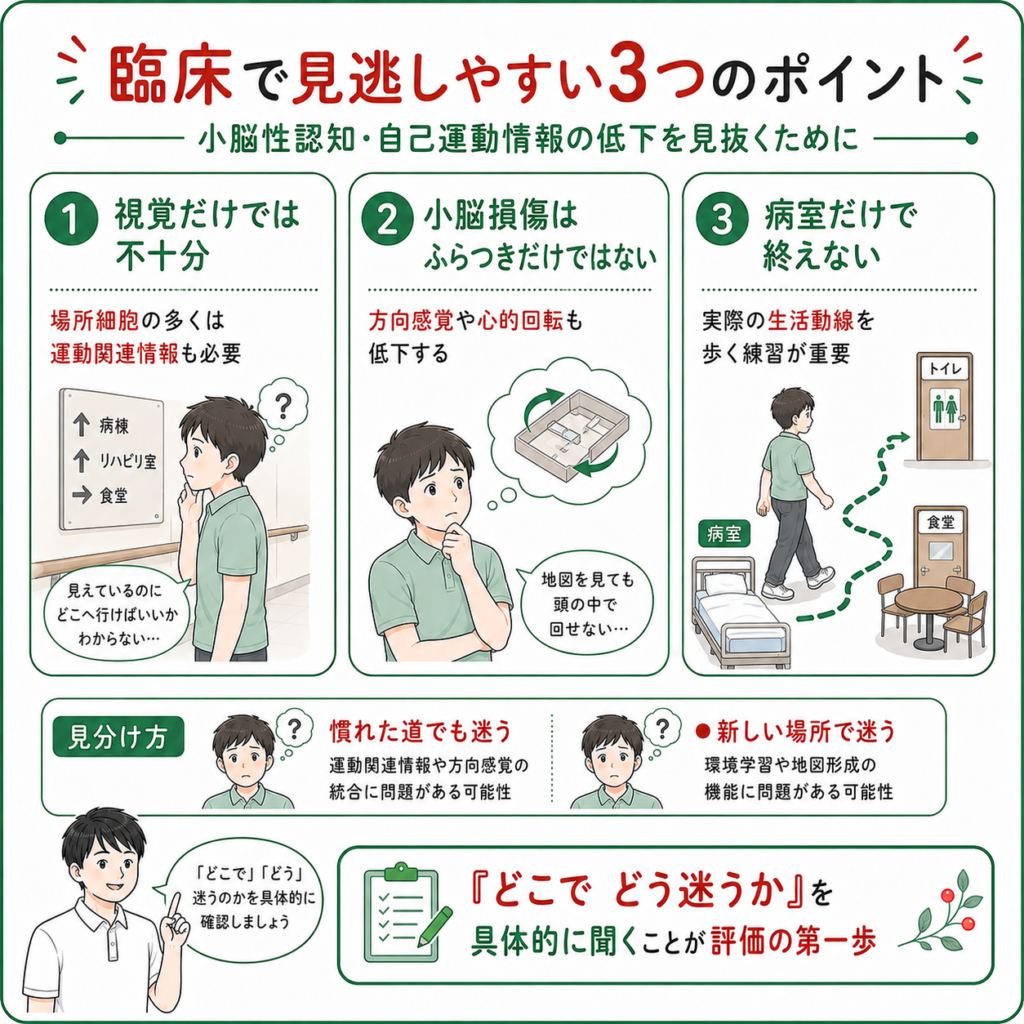 臨床で見逃しやすい3つのポイント

小脳性認知・自己運動情報の低下を見抜くために

1 視覚だけでは不十分

場所細胞の多くは運動関連情報も必要

↑ 病棟
↑ リハビリ室
→ 食堂

?

見えているのにどこへ行けばいいかわからない…

2 小脳損傷はふらつきだけではない

方向感覚や心的回転も低下する

地図を見ても頭の中で回せない…

3 病室だけで終えない

実際の生活動線を歩く練習が重要

トイレ

病室

食堂

見分け方

?

慣れた道でも迷う

運動関連情報や方向感覚の統合に問題がある可能性

?

● 新しい場所で迷う

環境学習や地図形成の機能に問題がある可能性

「どこで」「どう」迷うのかを具体的に確認しましょう

『どこで どう迷うか』を具体的に聞くことが評価の第一歩