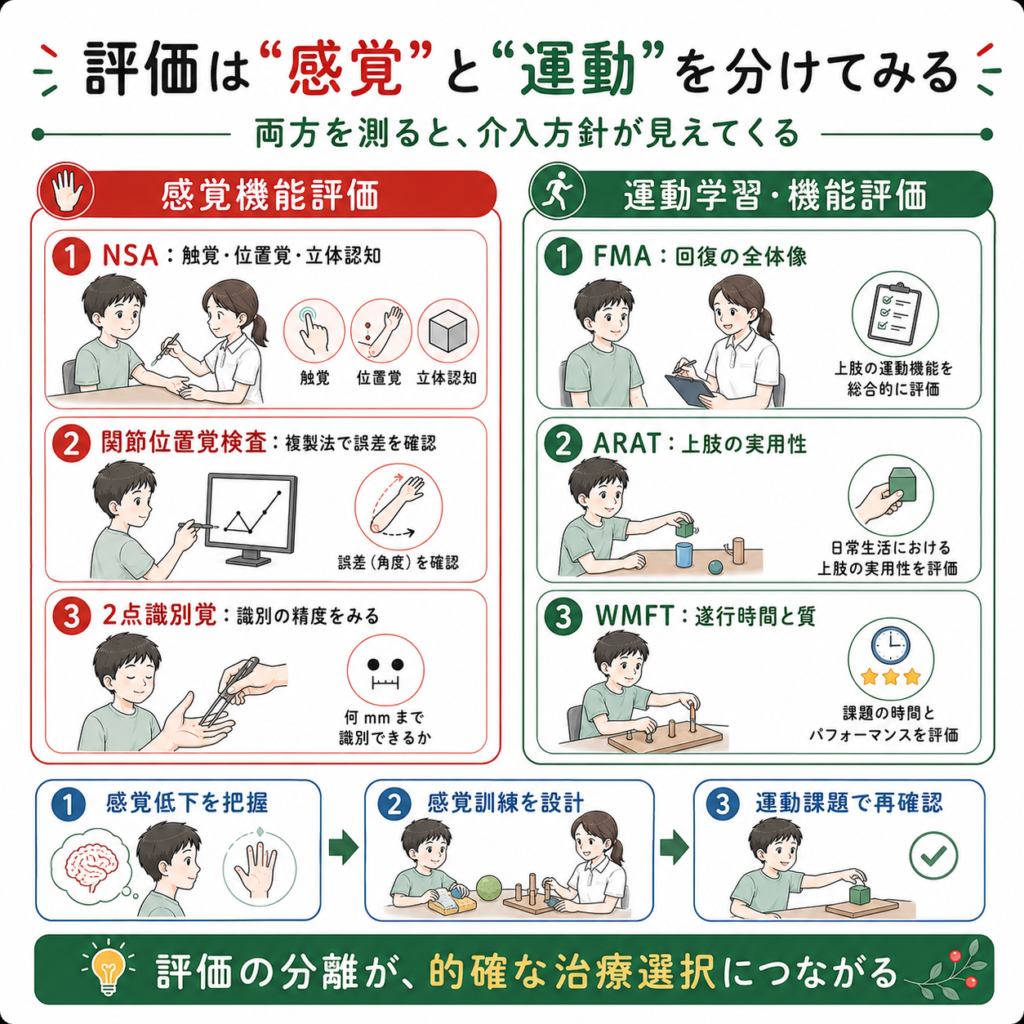 評価は“感覚”と“運動”を分けてみる

両方を測ると、介入方針が見えてくる

感覚機能評価

1 NSA：触覚・位置覚・立体認知

触覚 位置覚 立体認知

2 関節位置覚検査：複製法で誤差を確認

誤差（角度）を確認

3 2点識別覚：識別の精度をみる

何 mm まで識別できるか

運動学習・機能評価

1 FMA：回復の全体像

上肢の運動機能を総合的に評価

2 ARAT：上肢の実用性

日常生活における上肢の実用性を評価

3 WMFT：遂行時間と質

課題の時間とパフォーマンスを評価

1 感覚低下を把握

2 感覚訓練を設計

3 運動課題で再確認

評価の分離が、的確な治療選択につながる