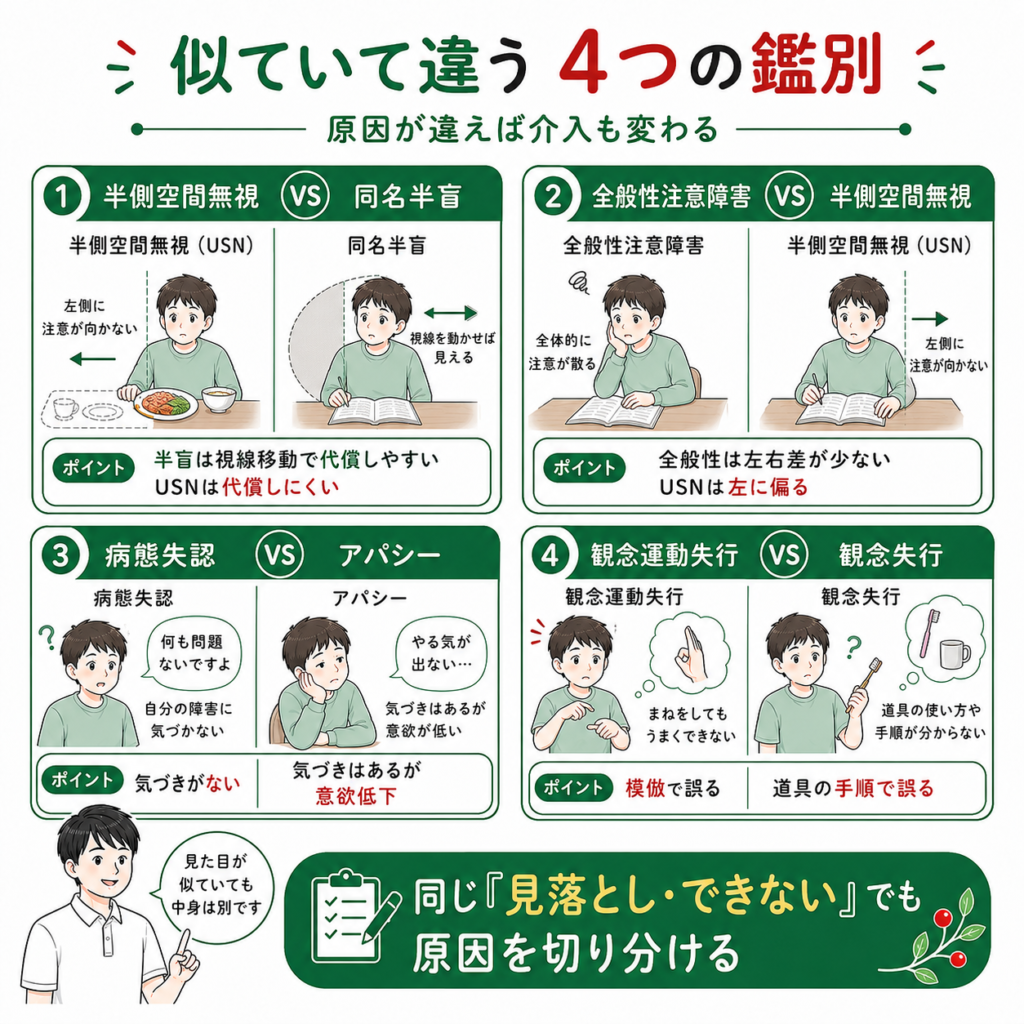 似ていて違う 4つの鑑別

原因が違えば介入も変わる

1 半側空間無視 VS 同名半盲

半側空間無視（USN）

左側に注意が向かない

同名半盲

視線を動かせば見える

ポイント 半盲は視線移動で代償しやすい USNは代償しにくい

2 全般性注意障害 VS 半側空間無視

全般性注意障害

全体的に注意が散る

半側空間無視（USN）

左側に注意が向かない

ポイント 全般性は左右差が少ない USNは左に偏る

3 病態失認 VS アパシー

病態失認

何も問題ないですよ

自分の障害に気づかない

アパシー

やる気が出ない…

気づきはあるが意欲が低い

ポイント 気づきがない 気づきはあるが意欲低下

4 観念運動失行 VS 観念失行

観念運動失行

まねをしてもうまくできない

観念失行

道具の使い方や手順が分からない

ポイント 模倣で誤る 道具の手順で誤る

見た目が似ていても中身は別です

同じ『見落とし・できない』でも原因を切り分ける