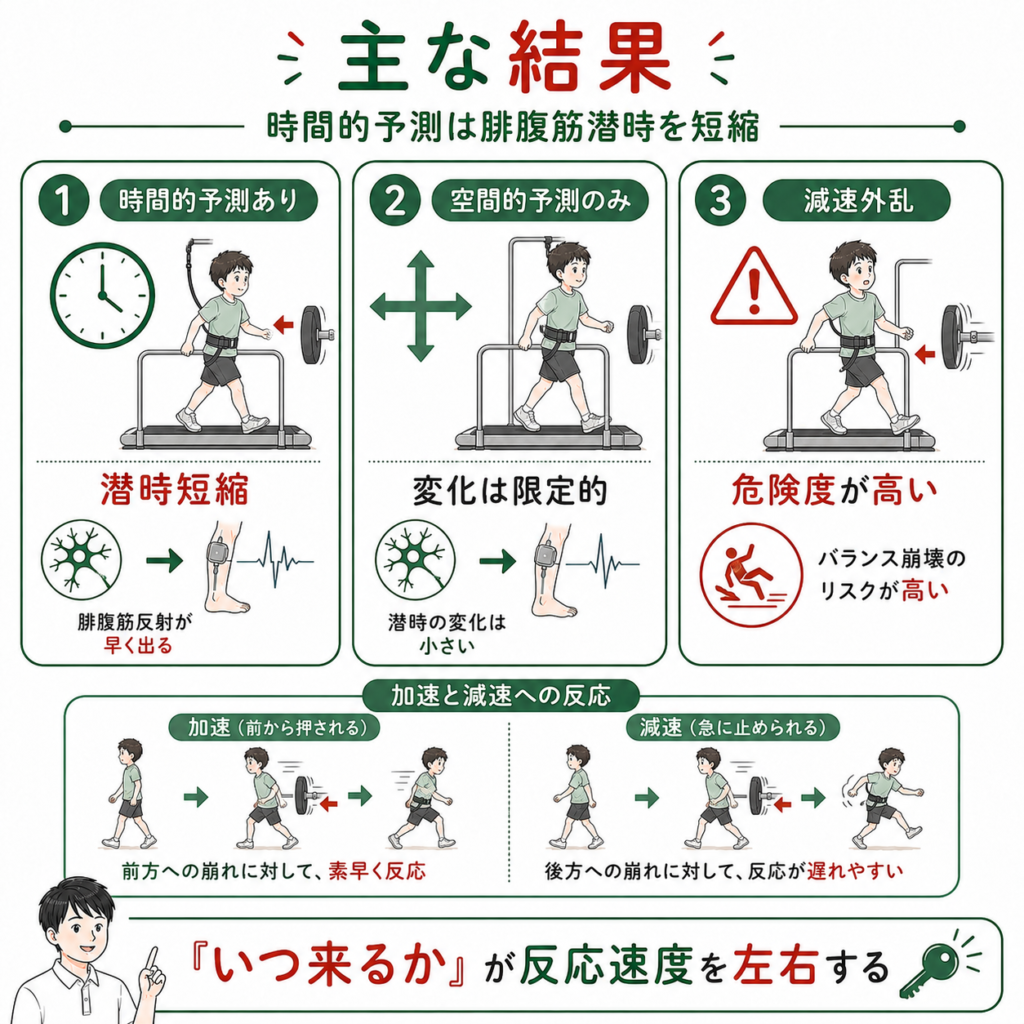 主な結果

時間的予測は腓腹筋潜時を短縮

1 時間的予測あり

潜時短縮

腓腹筋反射が早く出る

2 空間的予測のみ

変化は限定的

潜時の変化は小さい

3 減速外乱

危険度が高い

バランス崩壊のリスクが高い

加速と減速への反応

加速（前から押される）

前方への崩れに対して、素早く反応

減速（急に止められる）

後方への崩れに対して、反応が遅れやすい

『いつ来るか』が反応速度を左右する