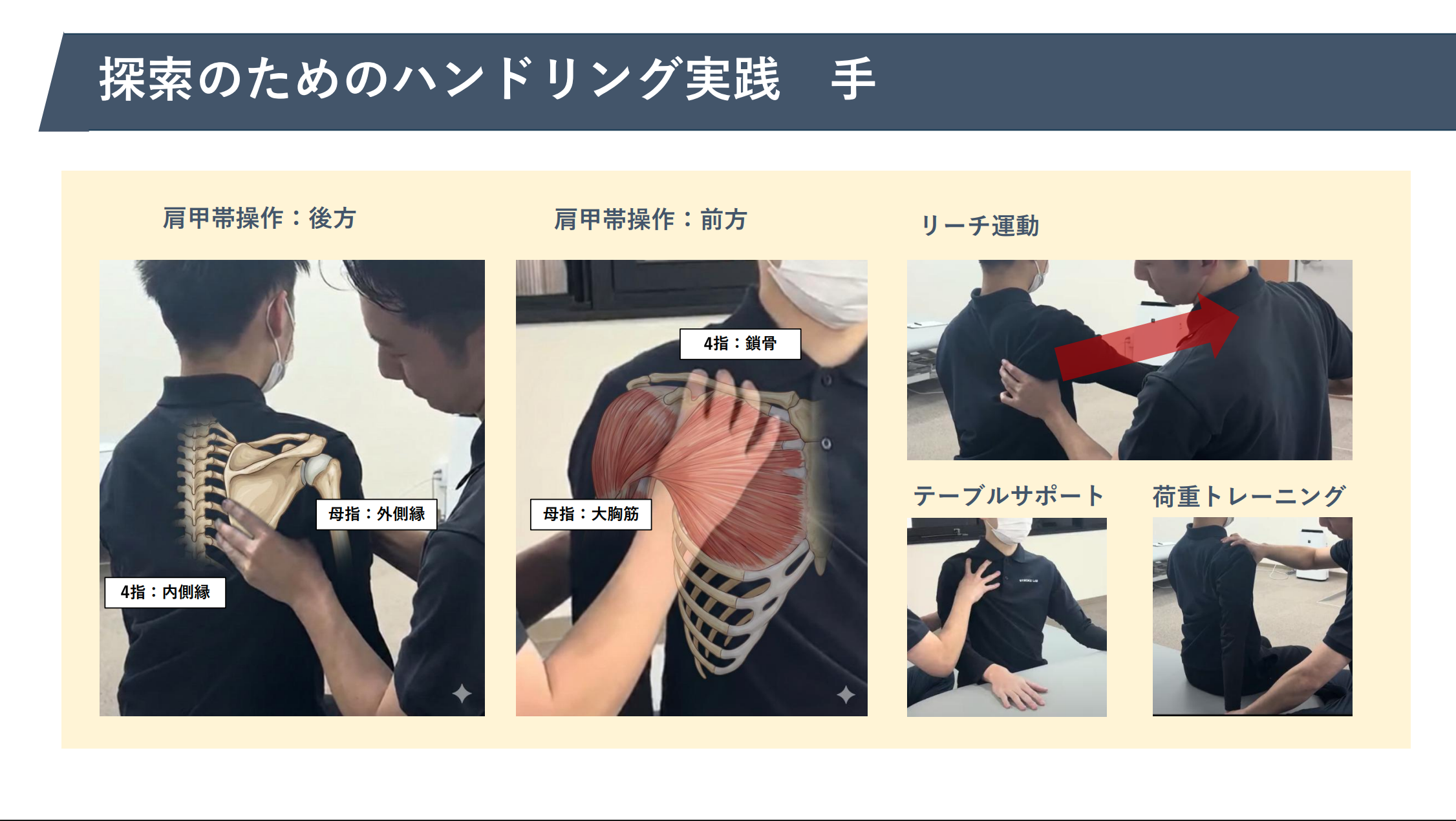 探索のためのハンドリング実践　手

肩甲帯操作：後方

母指：外側縁

4指：内側縁

肩甲帯操作：前方

4指：鎖骨

母指：大胸筋

リーチ運動

テーブルサポート

荷重トレーニング