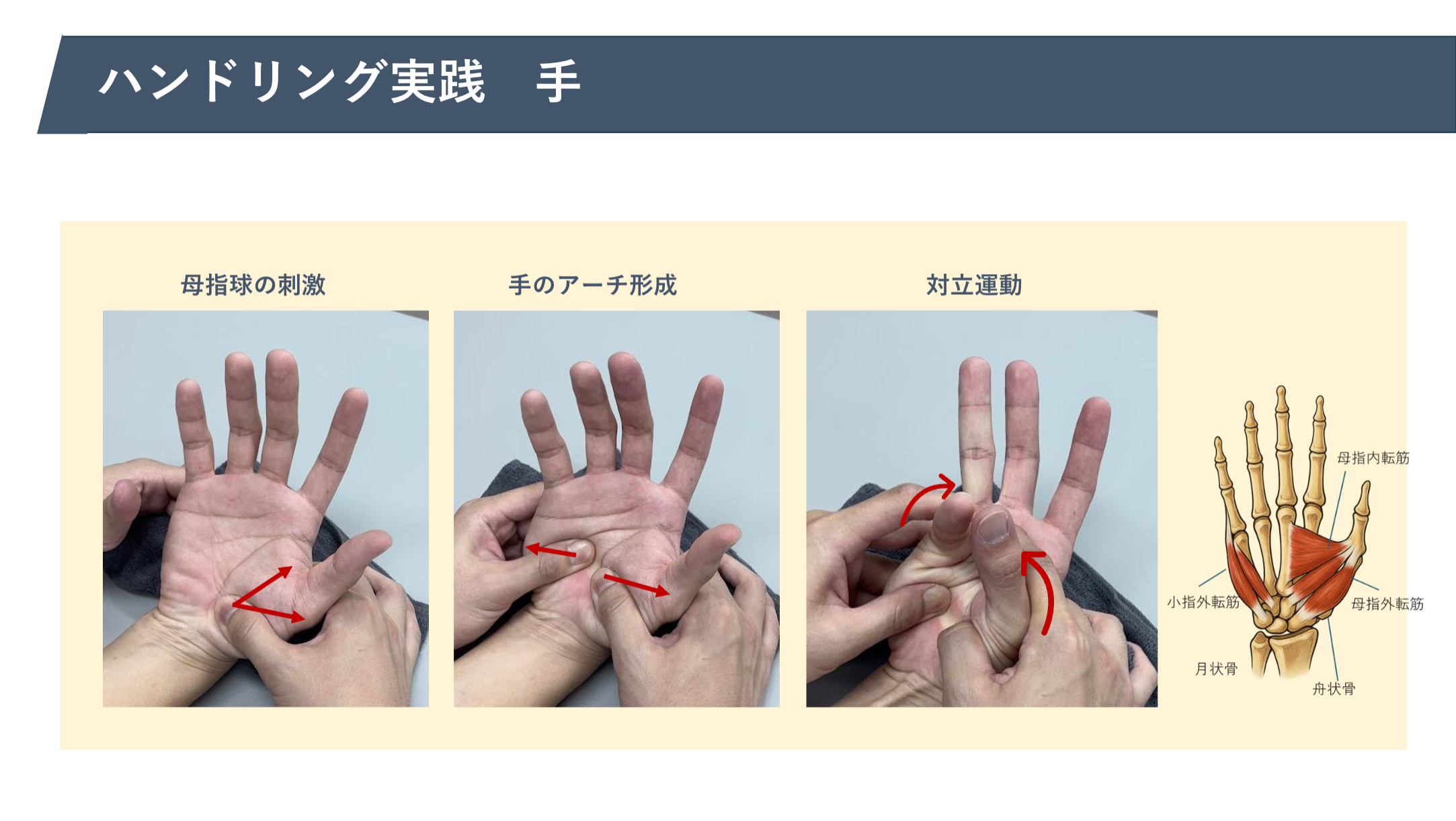 ハンドリング実践　手

母指球の刺激

手のアーチ形成

対立運動

母指内転筋

小指外転筋

母指外転筋

月状骨

舟状骨