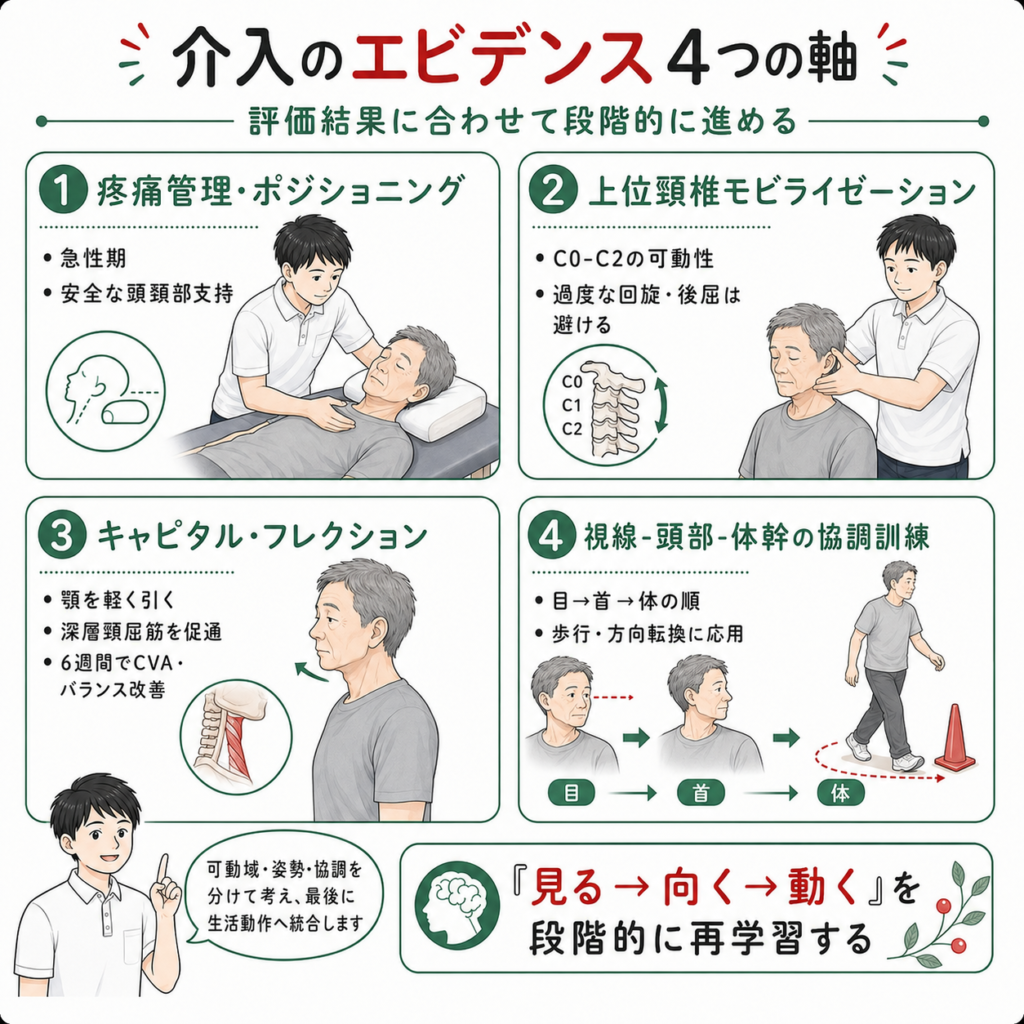 介入のエビデンス4つの軸

評価結果に合わせて段階的に進める

1 疼痛管理・ポジショニング

• 急性期
• 安全な頭頸部支持

2 上位頸椎モビライゼーション

• C0-C2の可動性
• 過度な回旋・後屈は避ける

C0
C1
C2

3 キャピタル・フレクション

• 顎を軽く引く
• 深層頸屈筋を促通
• 6週間でCVA・バランス改善

4 視線-頭部-体幹の協調訓練

• 目→首→体の順
• 歩行・方向転換に応用

目 → 首 → 体

可動域・姿勢・協調を分けて考え、最後に生活動作へ統合します

『見る→向く→動く』を段階的に再学習する