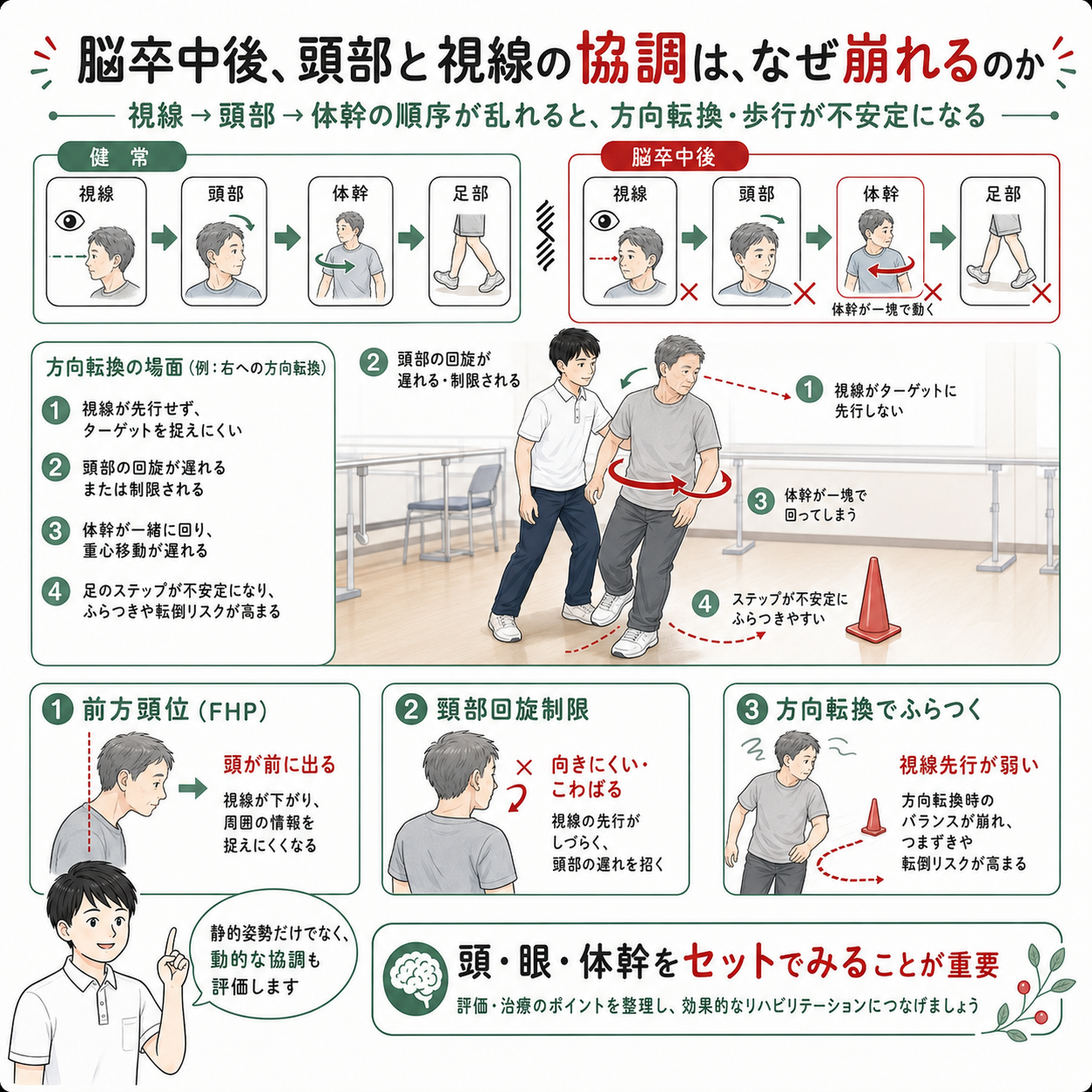 脳卒中後、頭部と視線の協調は、なぜ崩れるのか

視線 → 頭部 → 体幹の順序が乱れると、方向転換・歩行が不安定になる

健 常

視線

頭部

体幹

足部

脳卒中後

視線

頭部

体幹

足部

体幹が一塊で動く

方向転換の場面（例：右への方向転換）

1 視線が先行せず、ターゲットを捉えにくい

2 頭部の回旋が遅れるまたは制限される

3 体幹が一緒に回り、重心移動が遅れる

4 足のステップが不安定になり、ふらつきや転倒リスクが高まる

2 頭部の回旋が遅れる・制限される

1 視線がターゲットに先行しない

3 体幹が一塊で回ってしまう

4 ステップが不安定にふらつきやすい

1 前方頭位（FHP）

頭が前に出る

視線が下がり、周囲の情報を捉えにくくなる

2 頸部回旋制限

向きにくい・こわばる

視線の先行がしづらく、頭部の遅れを招く

3 方向転換でふらつく

視線先行が弱い

方向転換時のバランスが崩れ、つまずきや転倒リスクが高まる

静的姿勢だけでなく、動的な協調も評価します

頭・眼・体幹をセットでみることが重要

評価・治療のポイントを整理し、効果的なリハビリテーションにつなげましょう