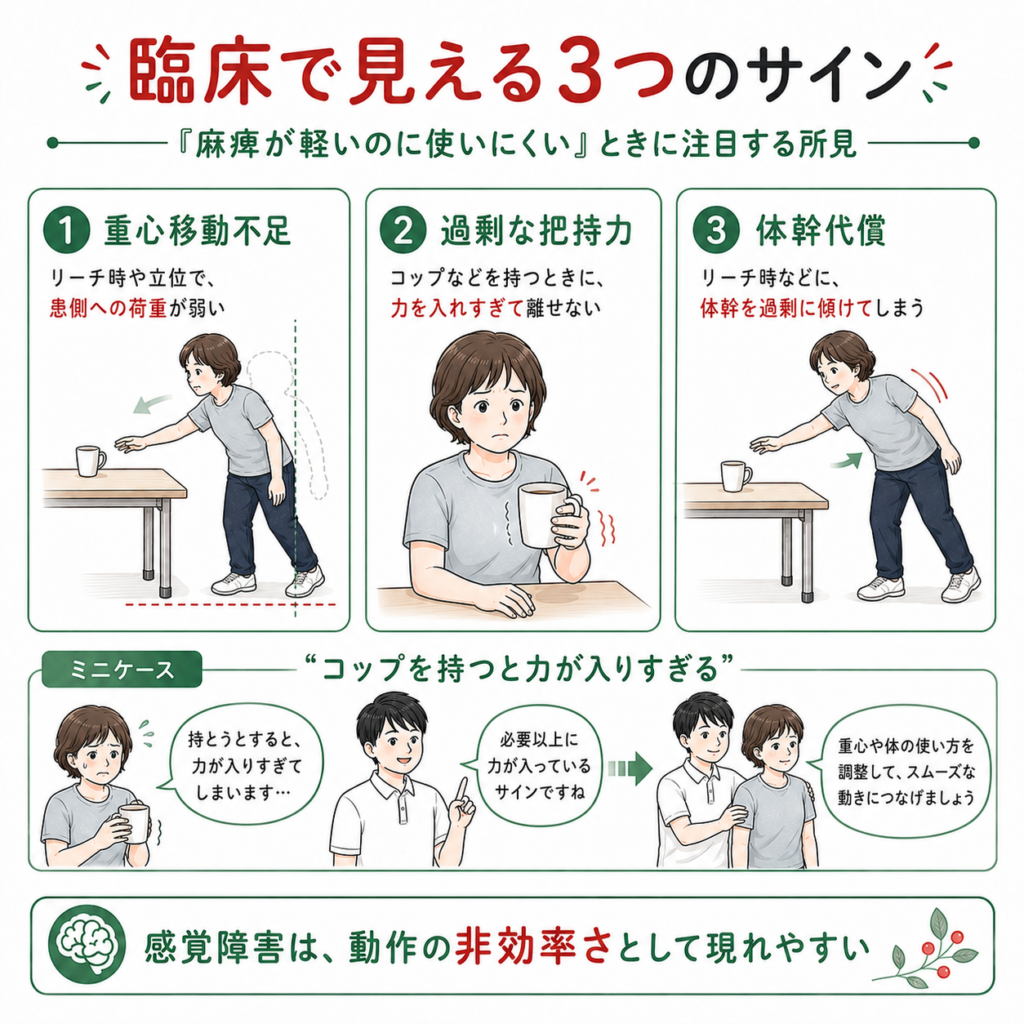 臨床で見える3つのサイン

『麻痺が軽いのに使いにくい』ときに注目する所見

1 重心移動不足

リーチ時や立位で、患側への荷重が弱い

2 過剰な把持力

コップなどを持つときに、力を入れすぎて離せない

3 体幹代償

リーチ時などに、体幹を過剰に傾けてしまう

ミニケース

“コップを持つと力が入りすぎる”

持とうとすると、力が入りすぎてしまいます…

必要以上に力が入っているサインですね

重心や体の使い方を調整して、スムーズな動きにつなげましょう

感覚障害は、動作の非効率さとして現れやすい