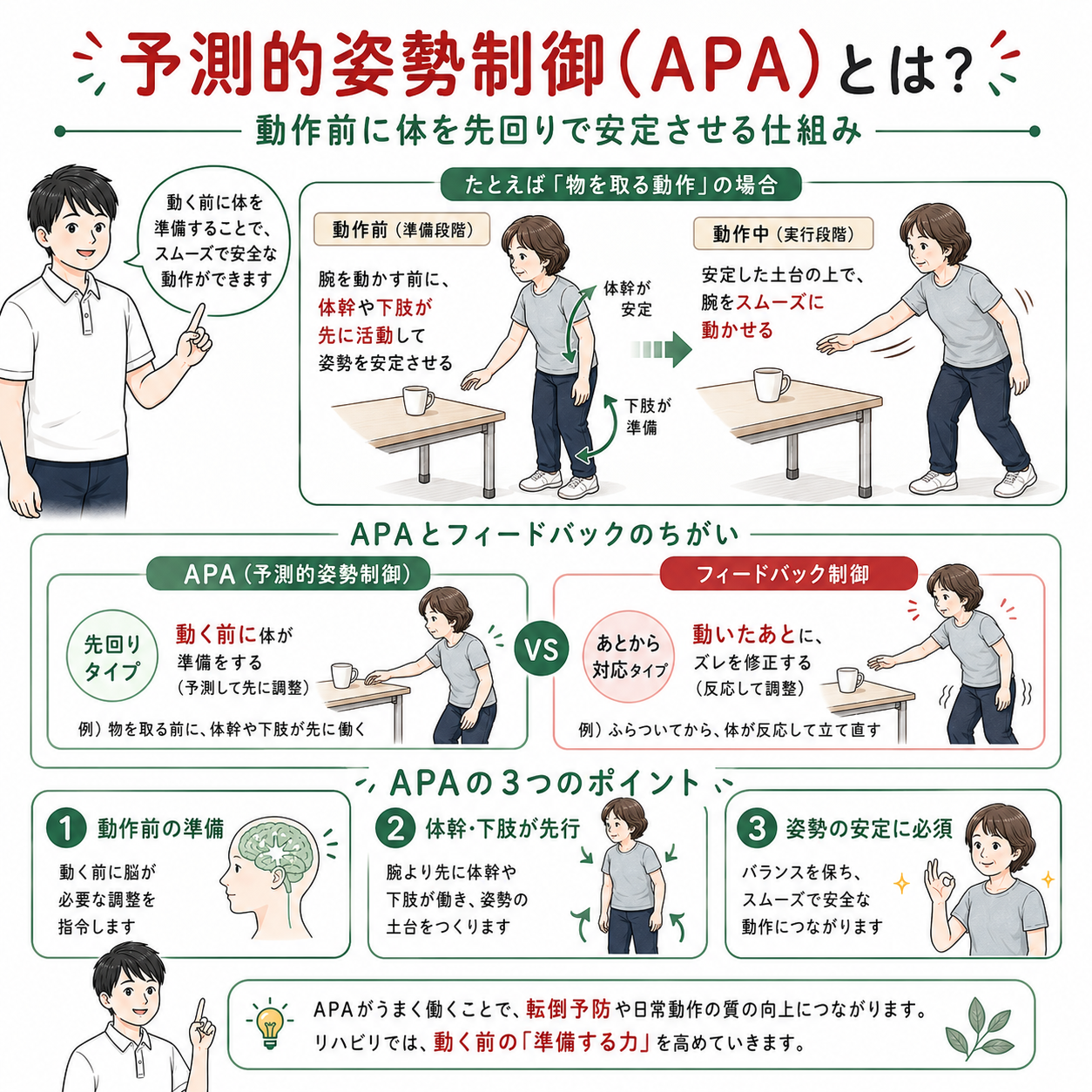 予測的姿勢制御（APA）とは？

動作前に体を先回りで安定させる仕組み

動く前に体を準備することで、スムーズで安全な動作ができます

たとえば「物を取る動作」の場合

動作前（準備段階）

腕を動かす前に、体幹や下肢が先に活動して姿勢を安定させる

体幹が安定

下肢が準備

動作中（実行段階）

安定した土台の上で、腕をスムーズに動かせる

APAとフィードバックのちがい

APA（予測的姿勢制御）

先回りタイプ

動く前に体が準備をする（予測して先に調整）

例）物を取る前に、体幹や下肢が先に働く

VS

フィードバック制御

あとから対応タイプ

動いたあとに、ズレを修正する（反応して調整）

例）ふらついてから、体が反応して立て直す

APAの３つのポイント

1 動作前の準備
動く前に脳が必要な調整を指令します

2 体幹・下肢が先行
腕より先に体幹や下肢が働き、姿勢の土台をつくります

3 姿勢の安定に必須
バランスを保ち、スムーズで安全な動作につながります

APAがうまく働くことで、転倒予防や日常動作の質の向上につながります。
リハビリでは、動く前の「準備する力」を高めていきます。