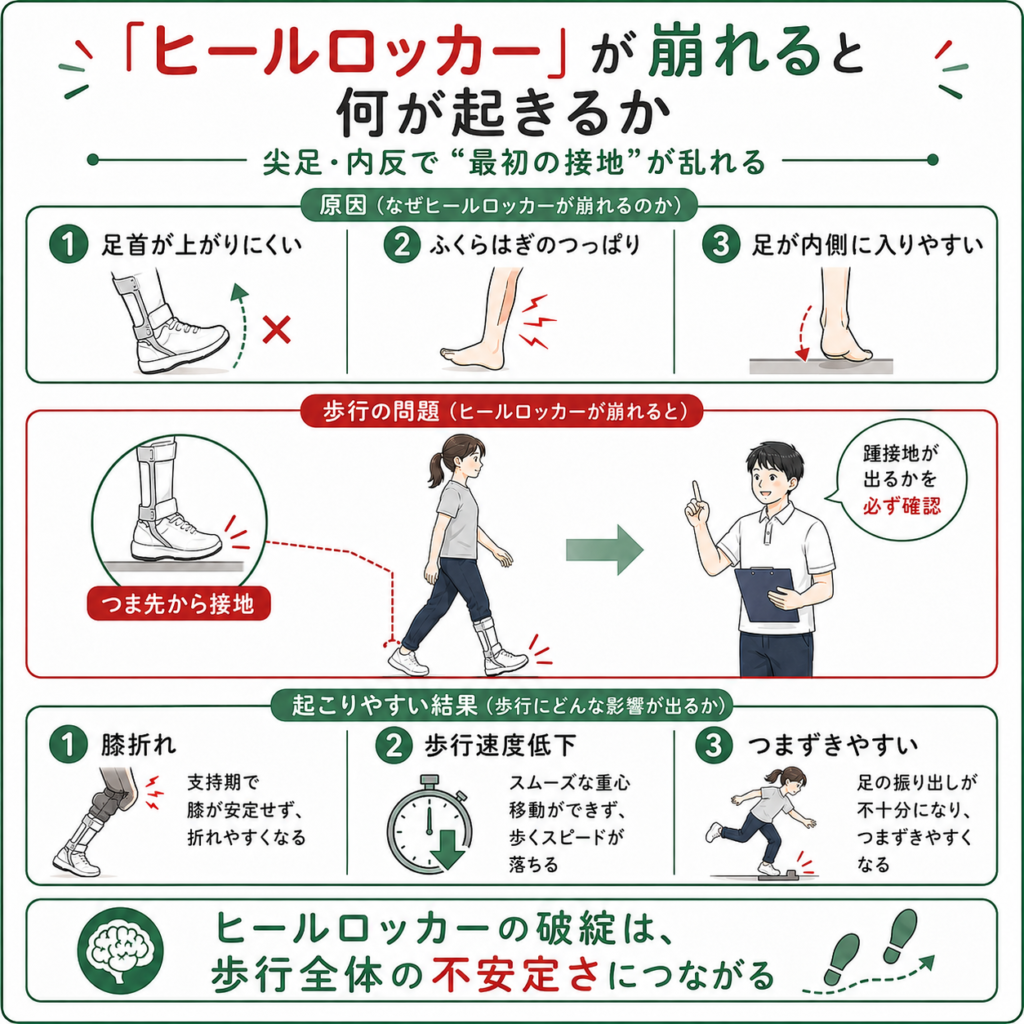 「ヒールロッカー」が崩れると何が起きるか

尖足・内反で“最初の接地”が乱れる

原因（なぜヒールロッカーが崩れるのか）

1 足首が上がりにくい

2 ふくらはぎのつっぱり

3 足が内側に入りやすい

歩行の問題（ヒールロッカーが崩れると）

つま先から接地

踵接地が出るかを必ず確認

起こりやすい結果（歩行にどんな影響が出るか）

1 膝折れ

支持期で膝が安定せず、折れやすくなる

2 歩行速度低下

スムーズな重心移動ができず、歩くスピードが落ちる

3 つまずきやすい

足の振り出しが不十分になり、つまずきやすくなる

ヒールロッカーの破綻は、歩行全体の不安定さにつながる